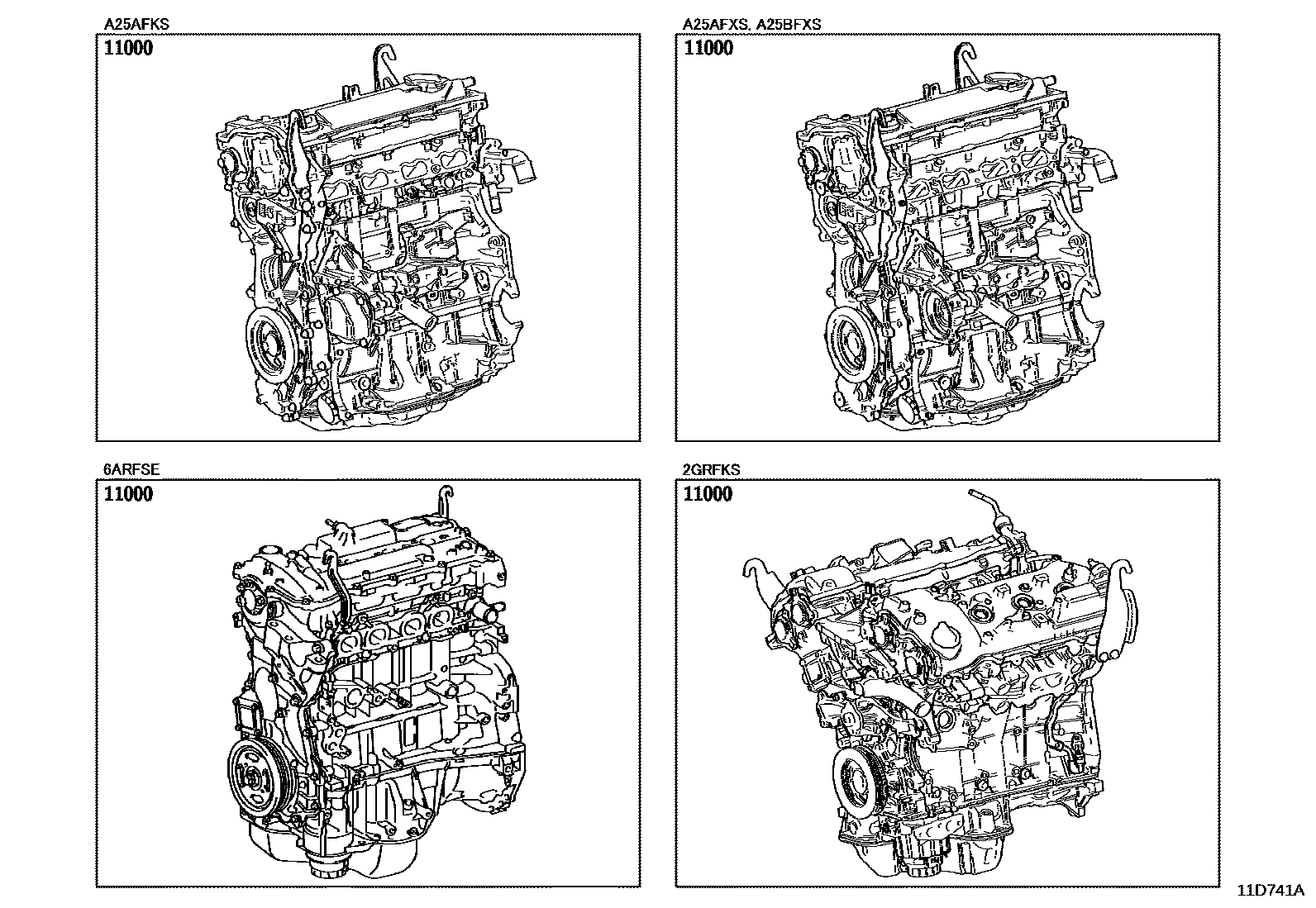 A25AFKS

11000

A25AFXS, A25BFXS

11000

6ARFSE

11000

2GRFKS

11000

11D741A