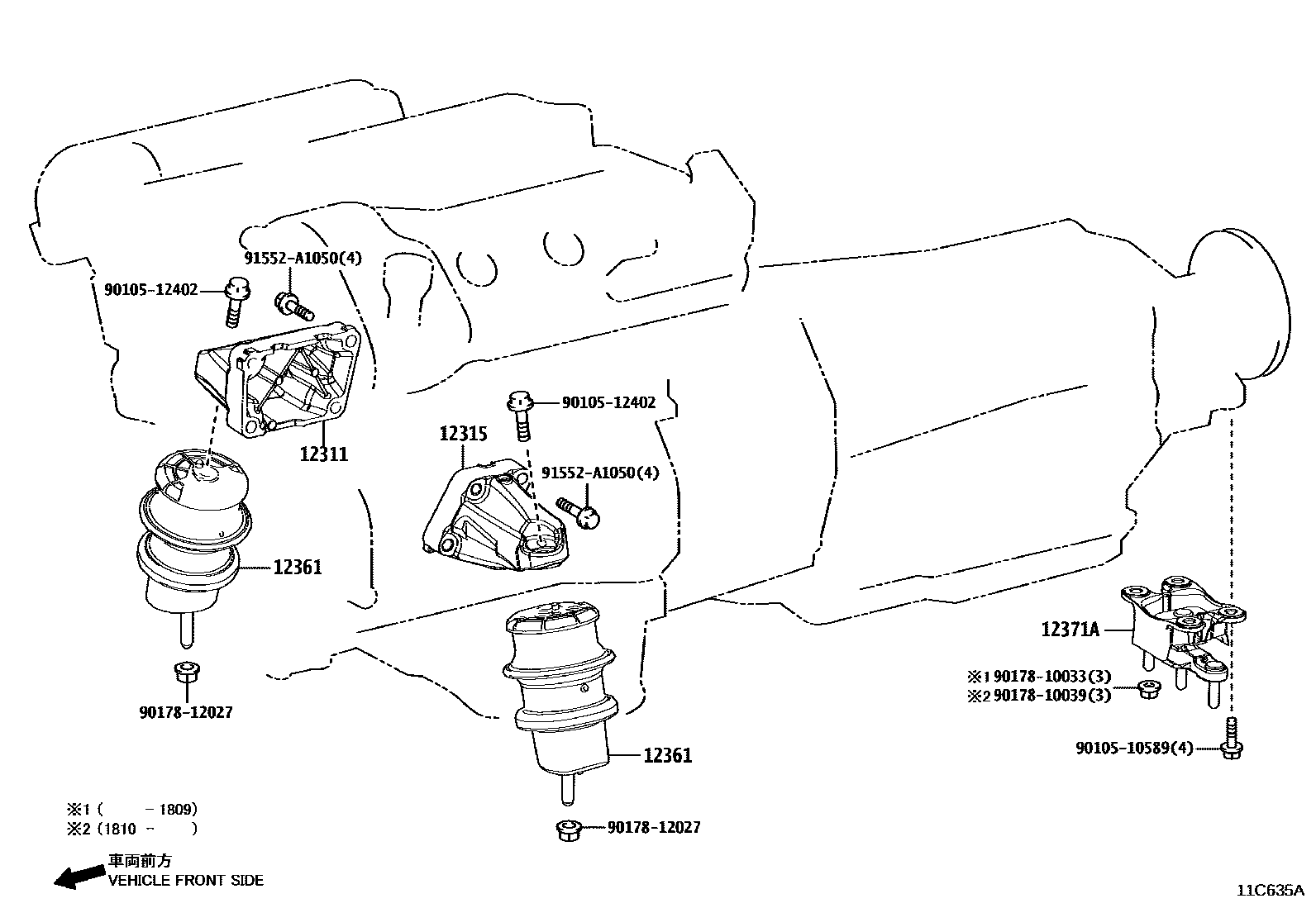 91552-A1050(4)
90105-12402
12311
90105-12402
12315
91552-A1050(4)
12361
90178-12027
12361
90178-12027
12371A
※1 90178-10033(3)
※2 90178-10039(3)
90105-10589(4)
※1 (   - 1809)
※2 (1810 -   )
車両前方
VEHICLE FRONT SIDE
11C635A