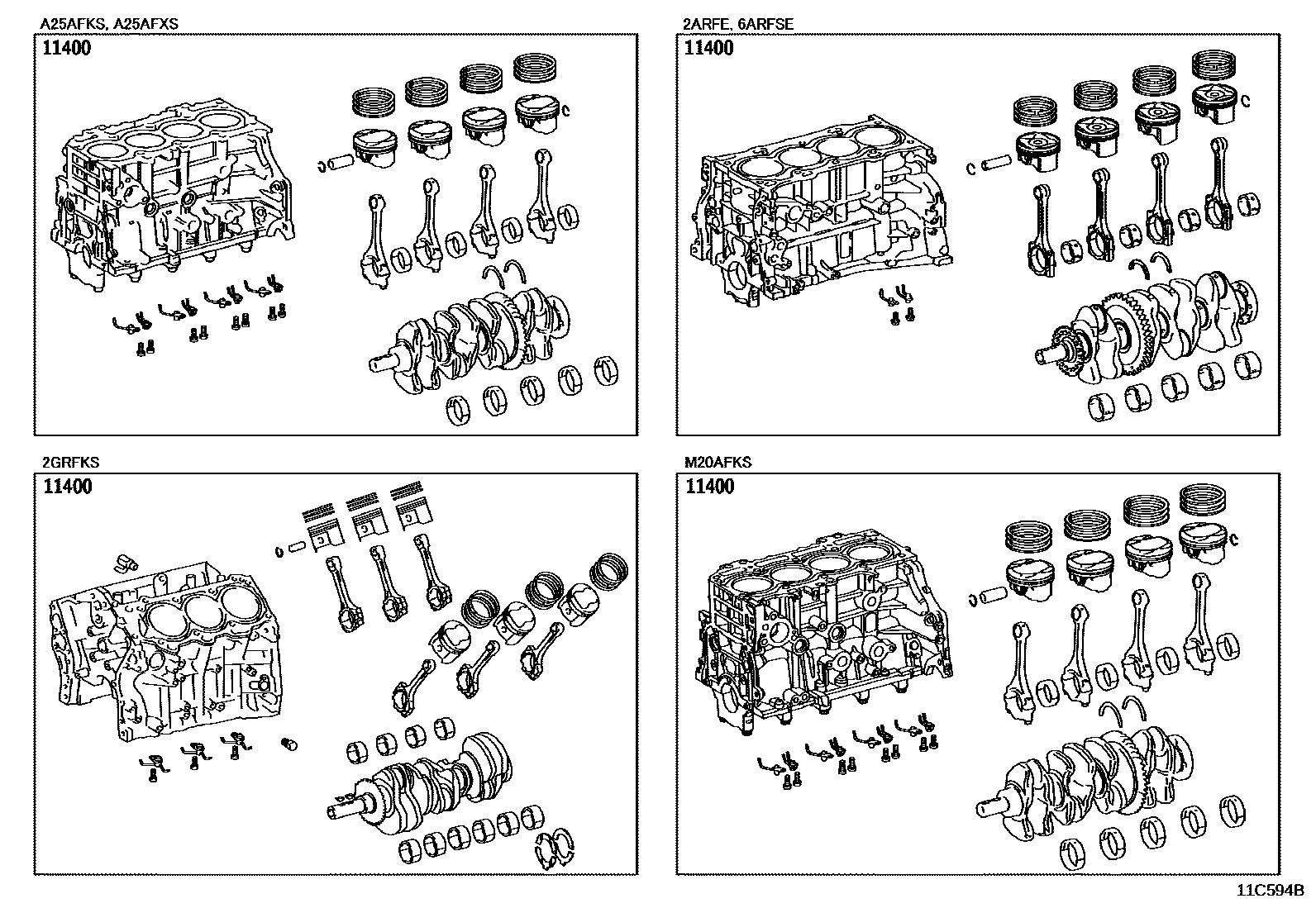 A25AFKS, A25AFXS

11400

2ARFE, 6ARFSE

11400

2GRFKS

11400

M20AFKS

11400

11C594B