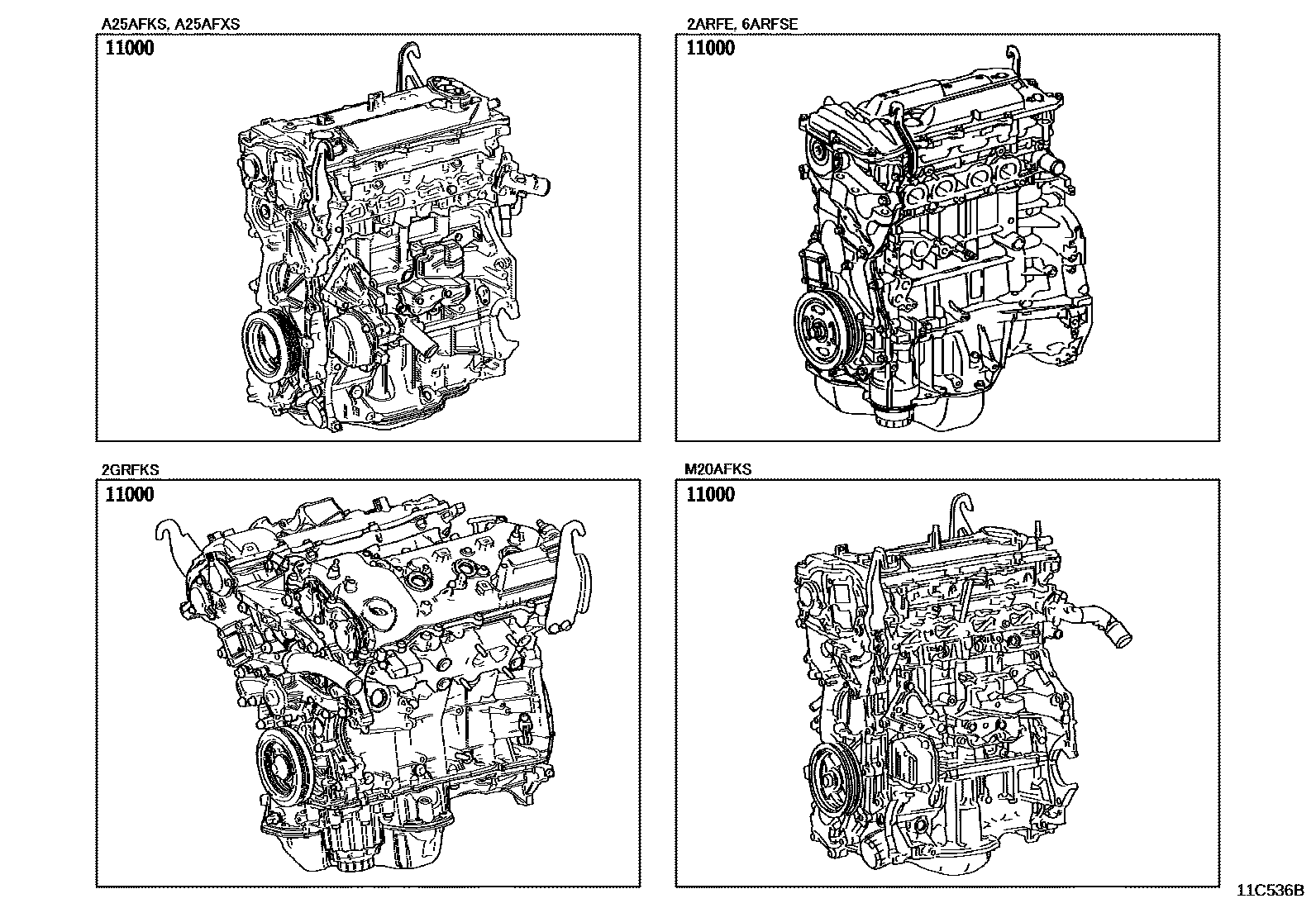 A25AFKS, A25AFXS

11000

2ARFE, 6ARFSE

11000

2GRFKS

11000

M20AFKS

11000

11C536B