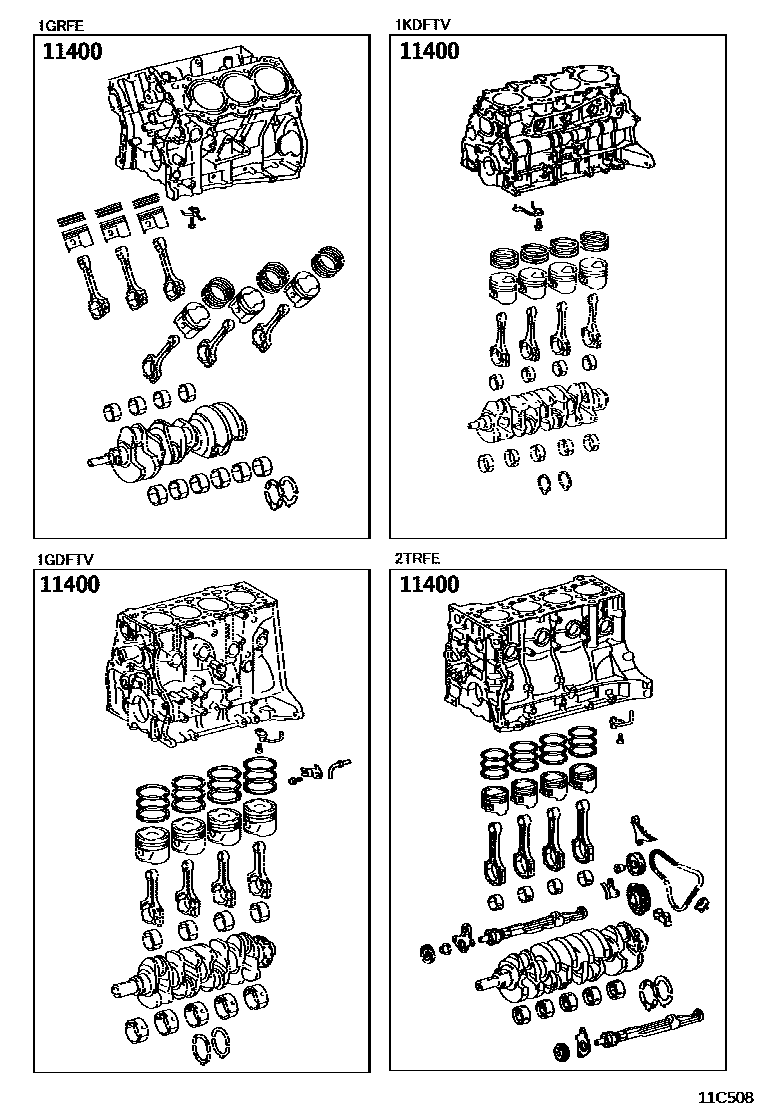 1GRFE

11400

1KDFTV

11400

1GDFTV

11400

2TRFE

11400

11C508