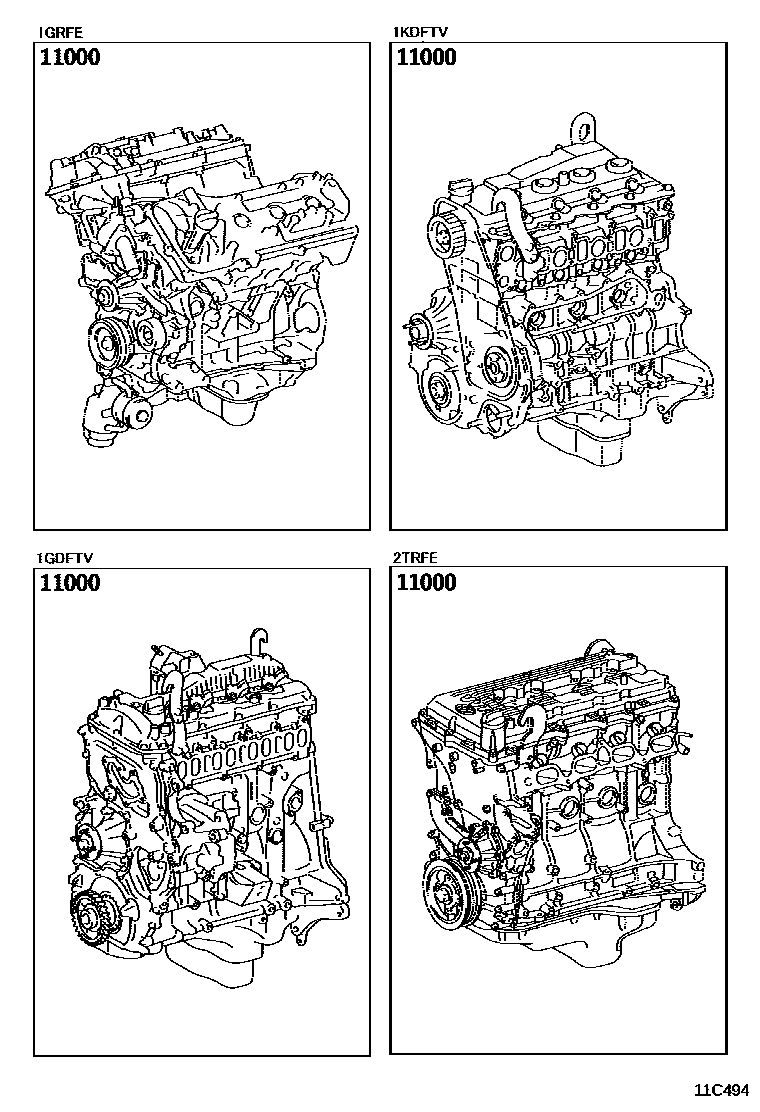 1GRFE
11000

1KDFTV
11000

1GDFTV
11000

2TRFE
11000

11C494