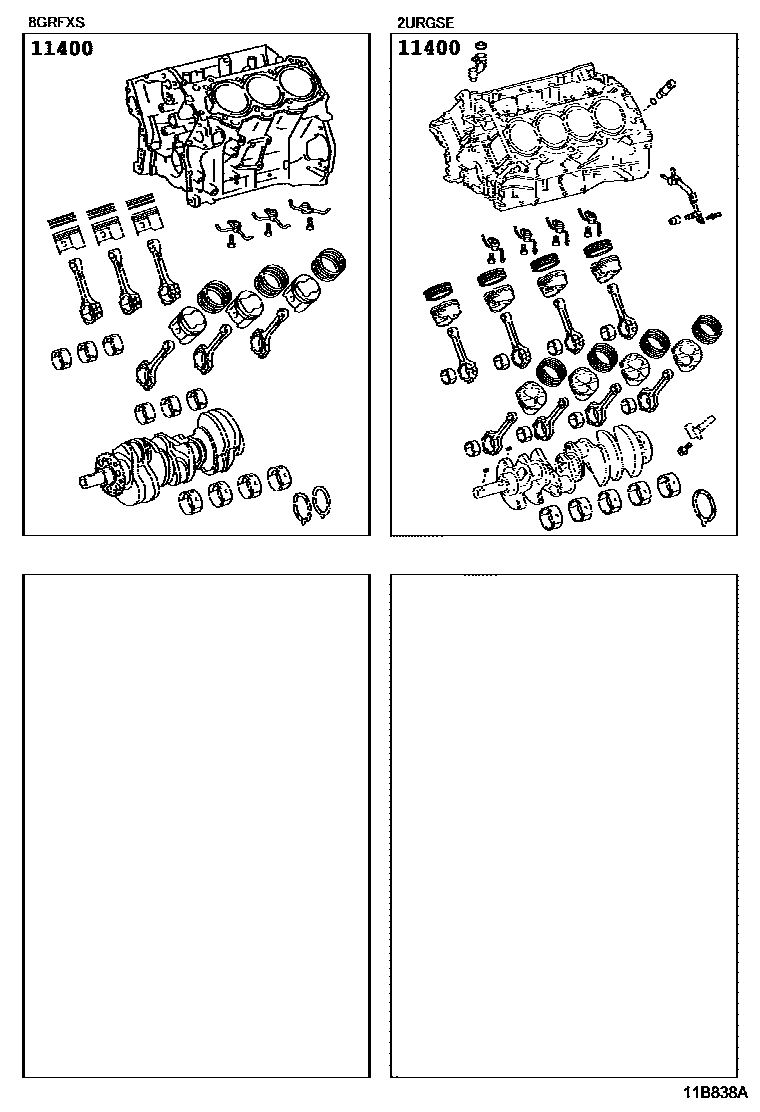 8GRFXS

11400

2URGSE

11400

11B838A