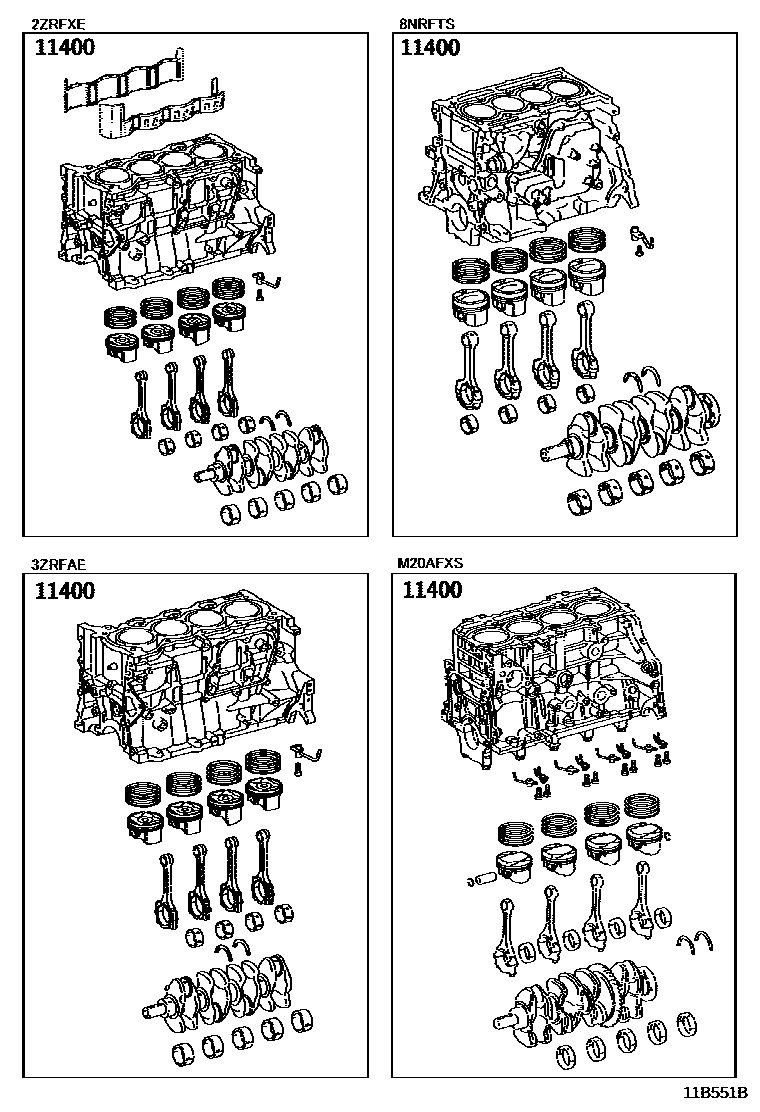 2ZRFXE

11400

8NRFTS

11400

3ZRFAE

11400

M20AFXS

11400

11B551B