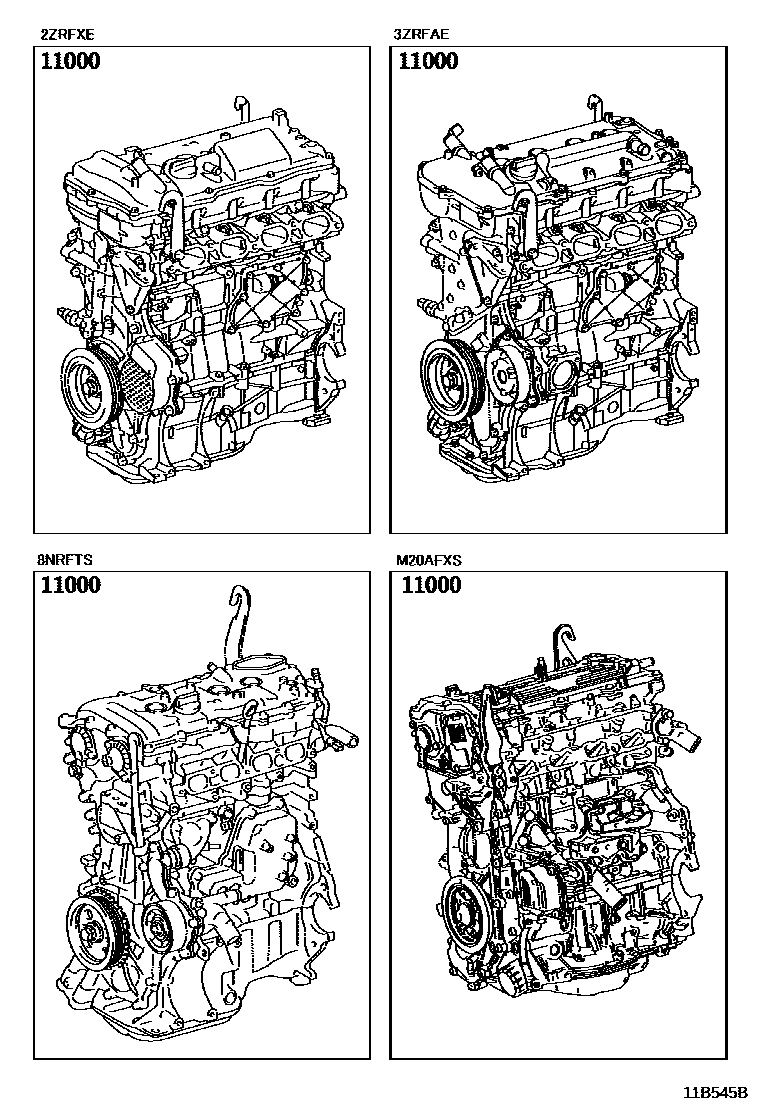 2ZRFXE
11000

3ZRFAE
11000

8NRFTS
11000

M20AFXS
11000

11B545B