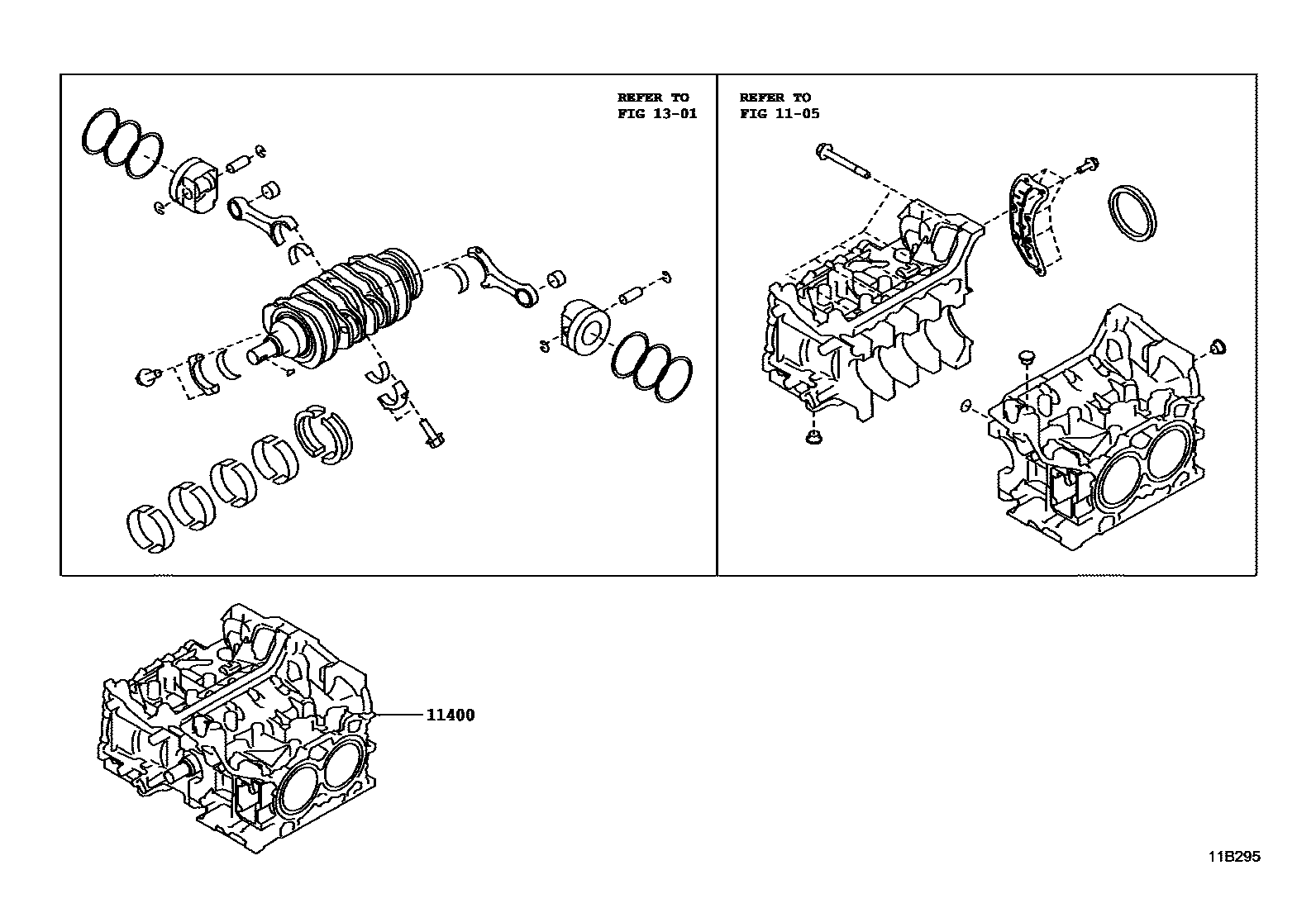 REFER TO
FIG 13-01

REFER TO
FIG 11-05

11400

11B295