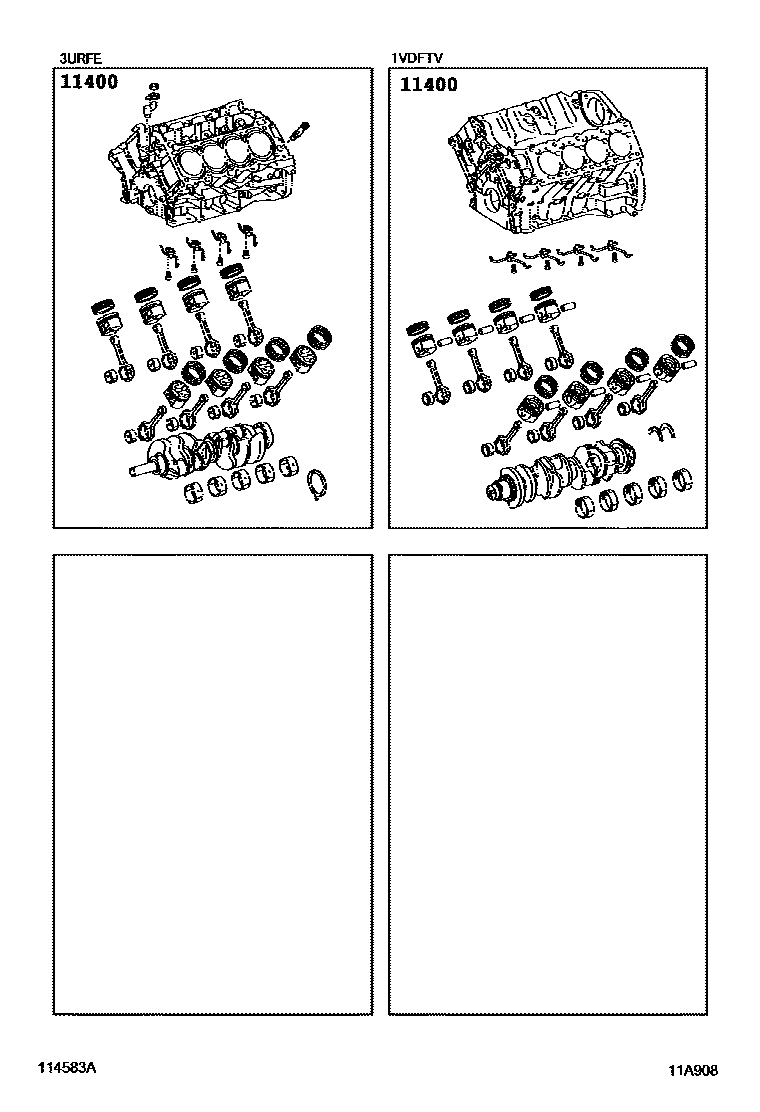 3URFE

11400

1VDFTV

11400

114583A

11A908