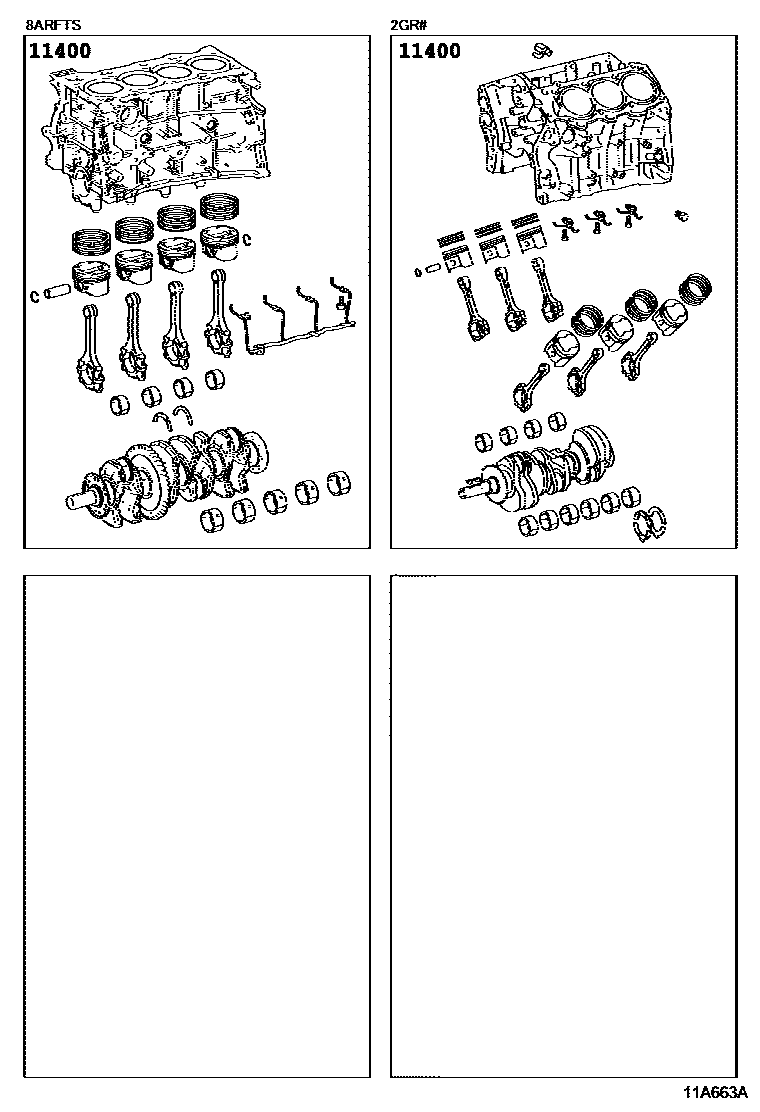 8ARFTS

11400

C

C

2GR#

11400

11A663A