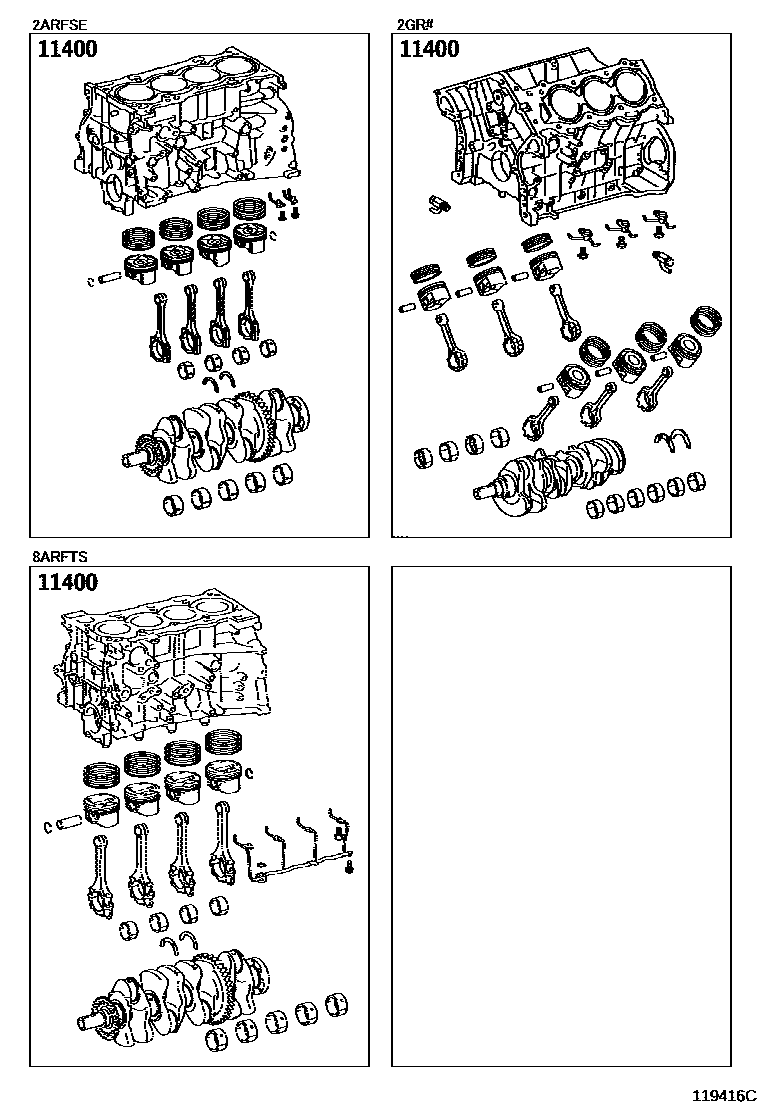 2ARFSE

11400

2GR#

11400

8ARFTS

11400

119416C