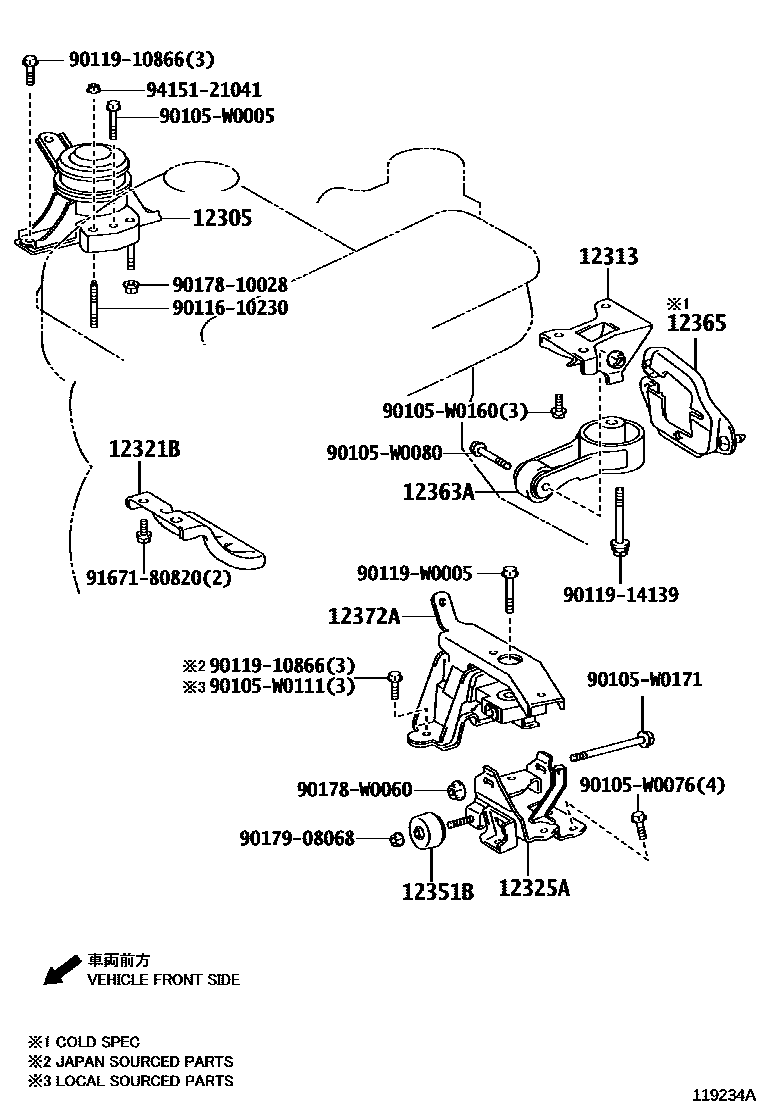 90119-10866(3)
94151-21041
90105-W0005
12305
90178-10028
90116-10230
12313
※1
12365
90105-W0160(3)
90105-W0080
12363A
12321B
91671-80820(2)
90119-W0005
90119-14139
12372A
※2 90119-10866(3)
※3 90105-W0111(3)
90105-W0171
90178-W0060
90105-W0076(4)
90179-08068
12351B
12325A

車両前方
VEHICLE FRONT SIDE

※1 COLD SPEC
※2 JAPAN SOURCED PARTS
※3 LOCAL SOURCED PARTS

119234A