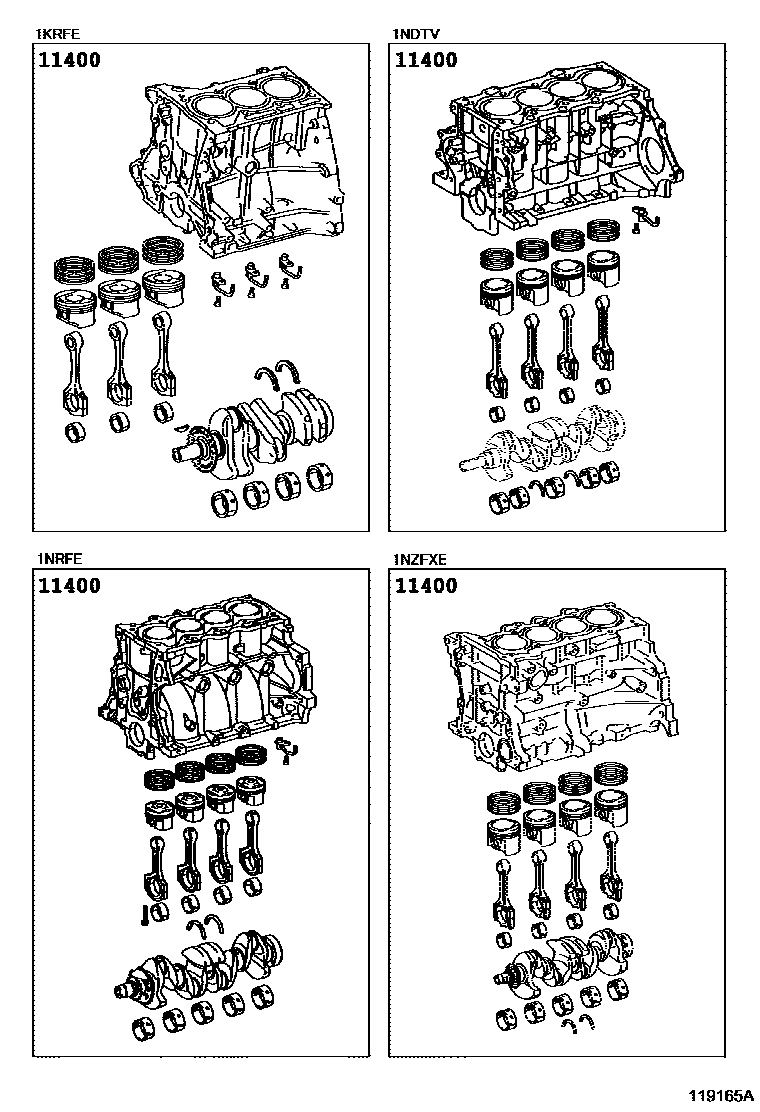 1KRFE
11400

1NDTV
11400

1NRFE
11400

1NZFXE
11400

119165A