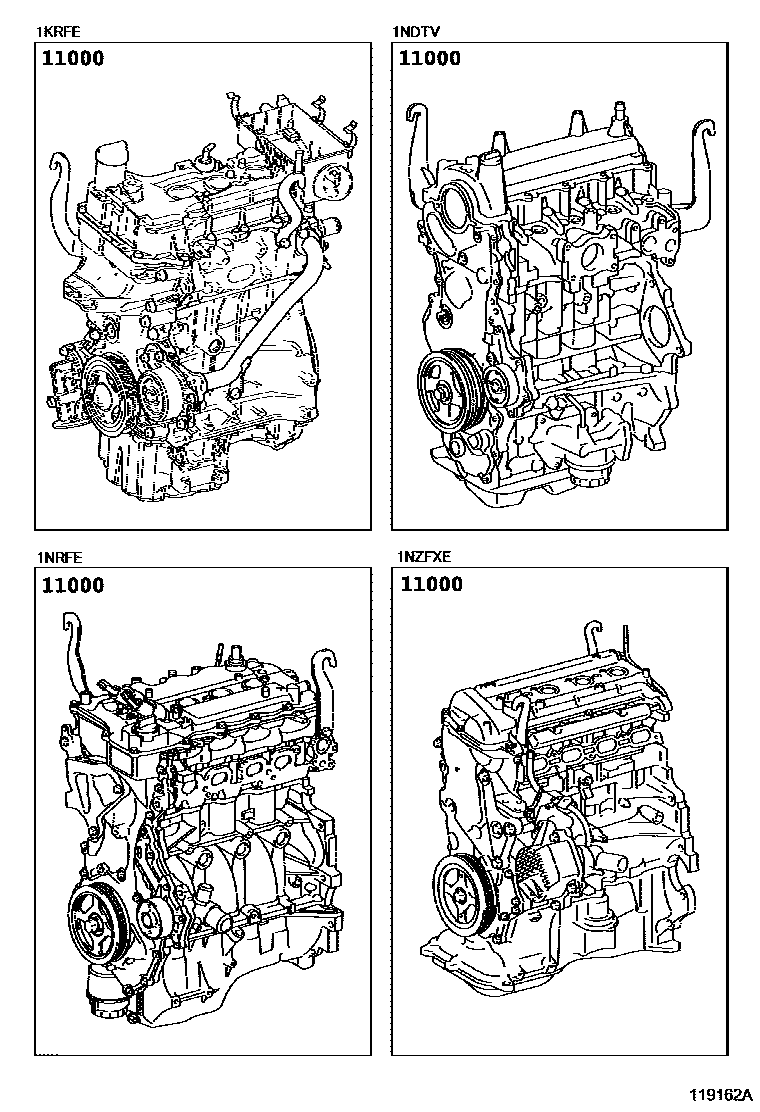 1KRFE
11000

1NDTV
11000

1NRFE
11000

1NZFXE
11000

119162A