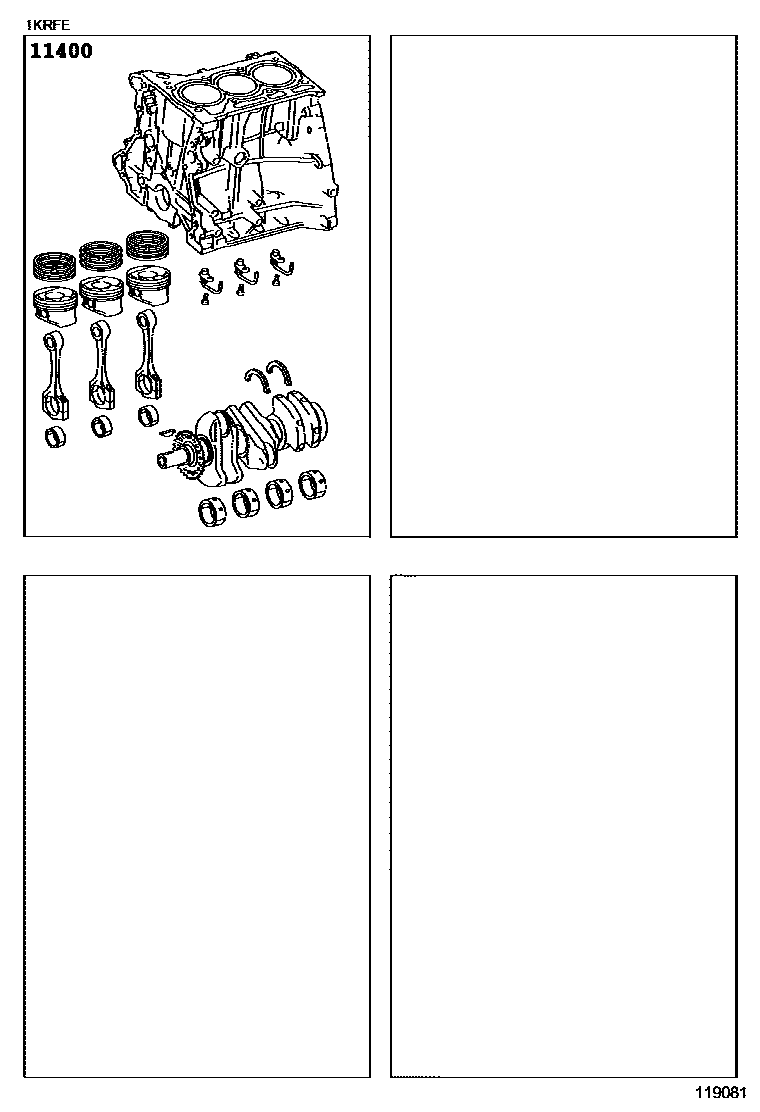 1KRFE

11400

119081