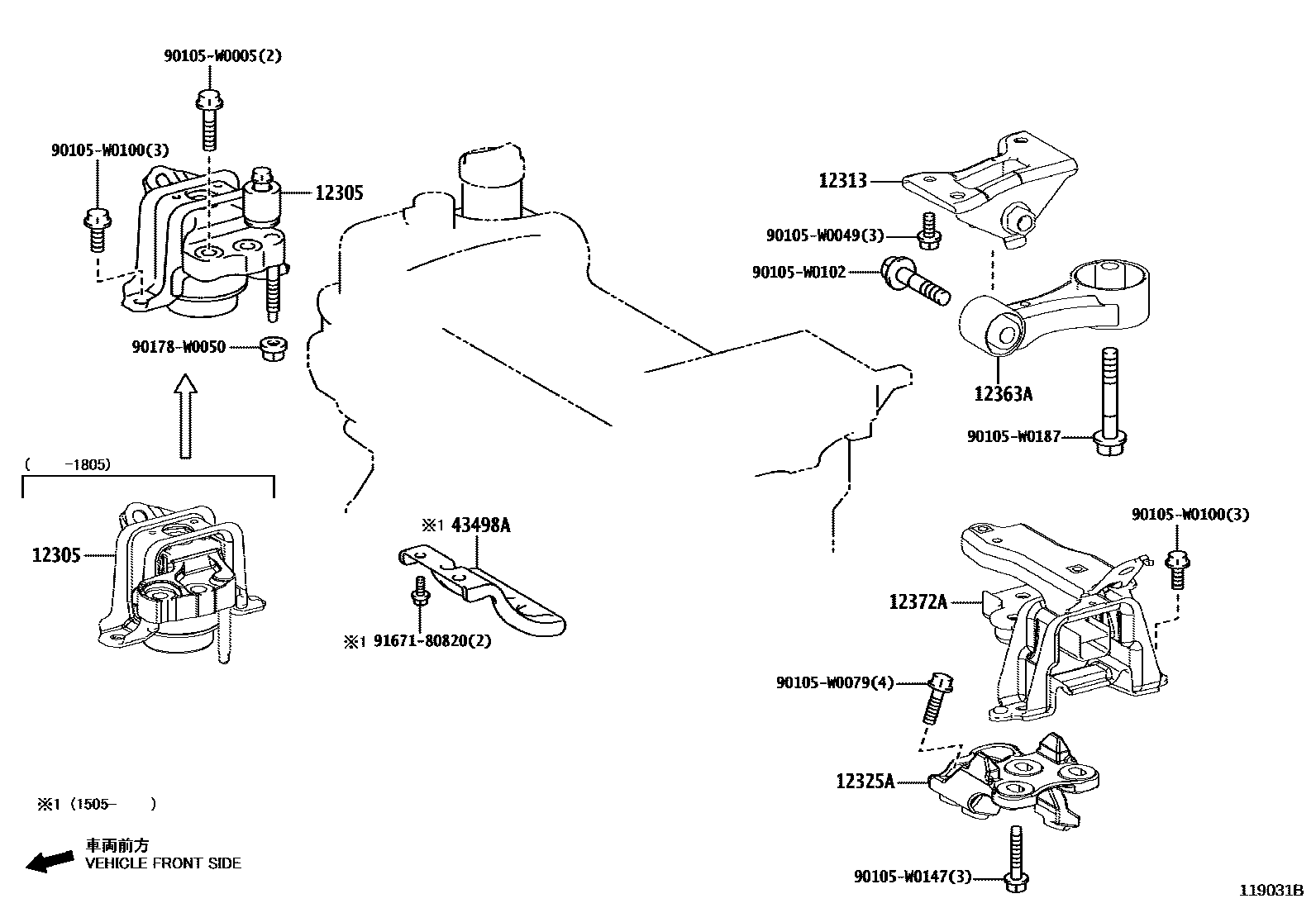 90105-W0005(2)

90105-W0100(3)

12305

90178-W0050

( -1805)

12305

※1 43498A

※1 91671-80820(2)

12313

90105-W0049(3)

90105-W0102

12363A

90105-W0187

90105-W0100(3)

12372A

90105-W0079(4)

12325A

90105-W0147(3)

※1 (1505- )

車両前方
VEHICLE FRONT SIDE

119031B