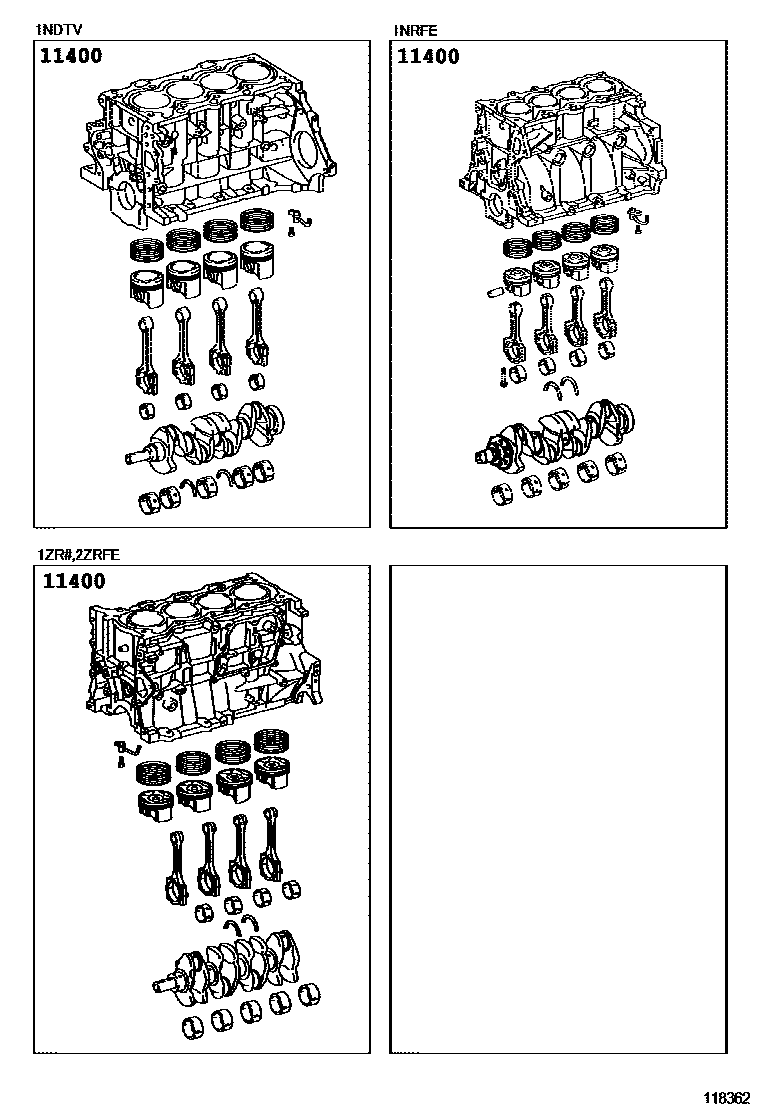 1NDTV

11400

1NRFE

11400

1ZR#,2ZRFE

11400

118362