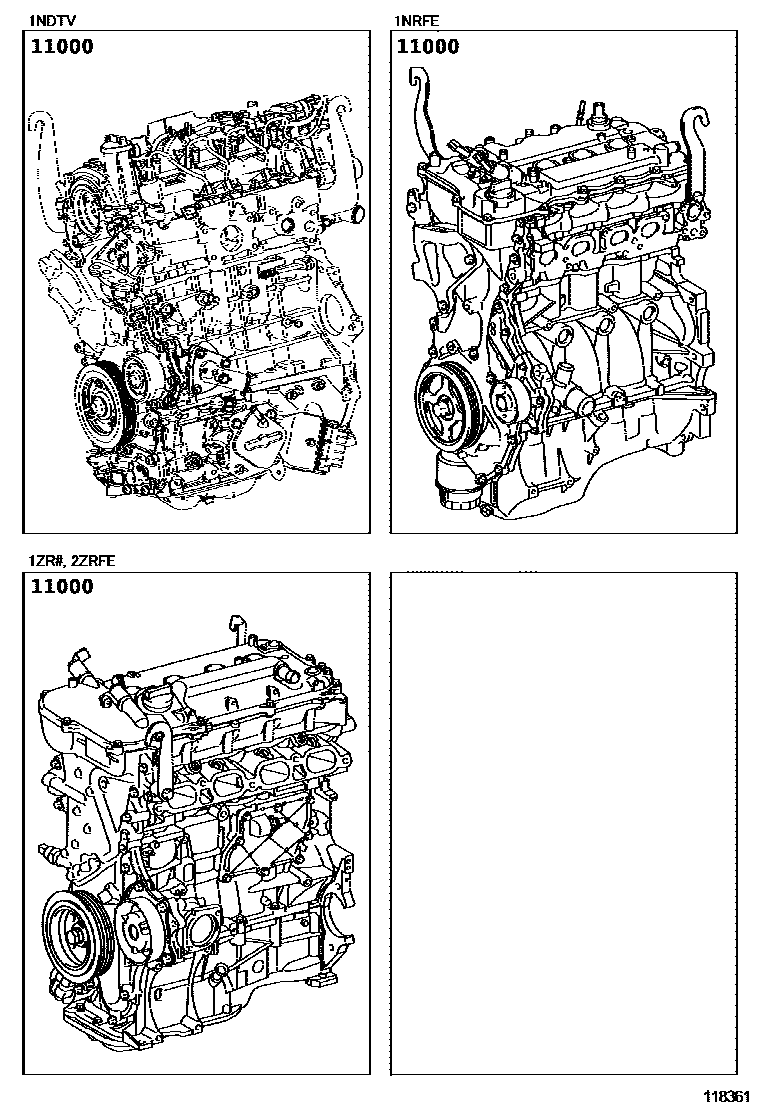 1NDTV

11000

1NRFE

11000

1ZR#, 2ZRFE

11000

118361