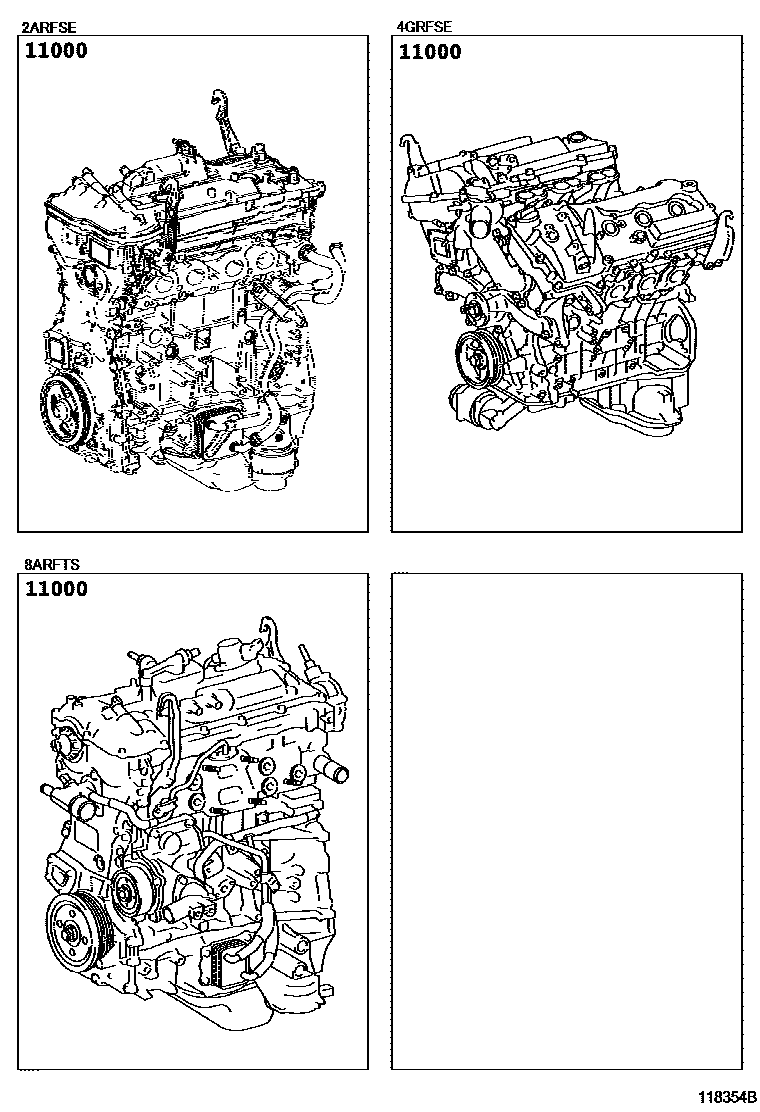 2ARFSE
11000

4GRFSE
11000

8ARFTS
11000

118354B