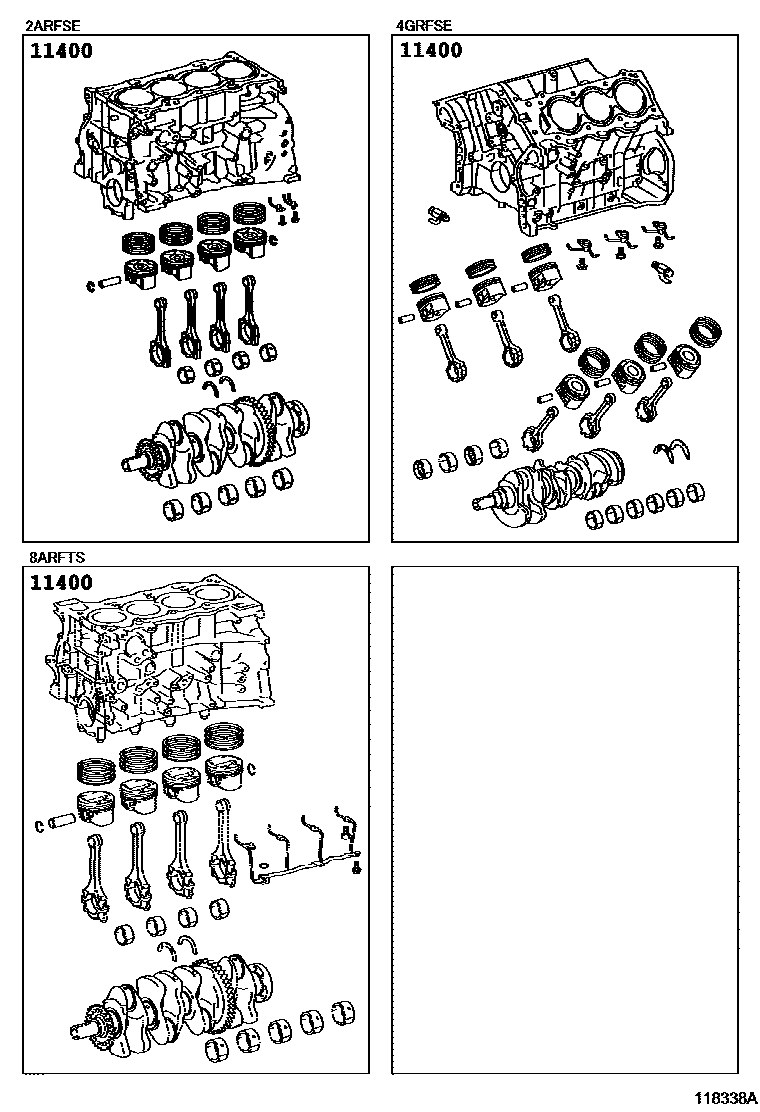 2ARFSE

11400

4GRFSE

11400

8ARFTS

11400

118338A