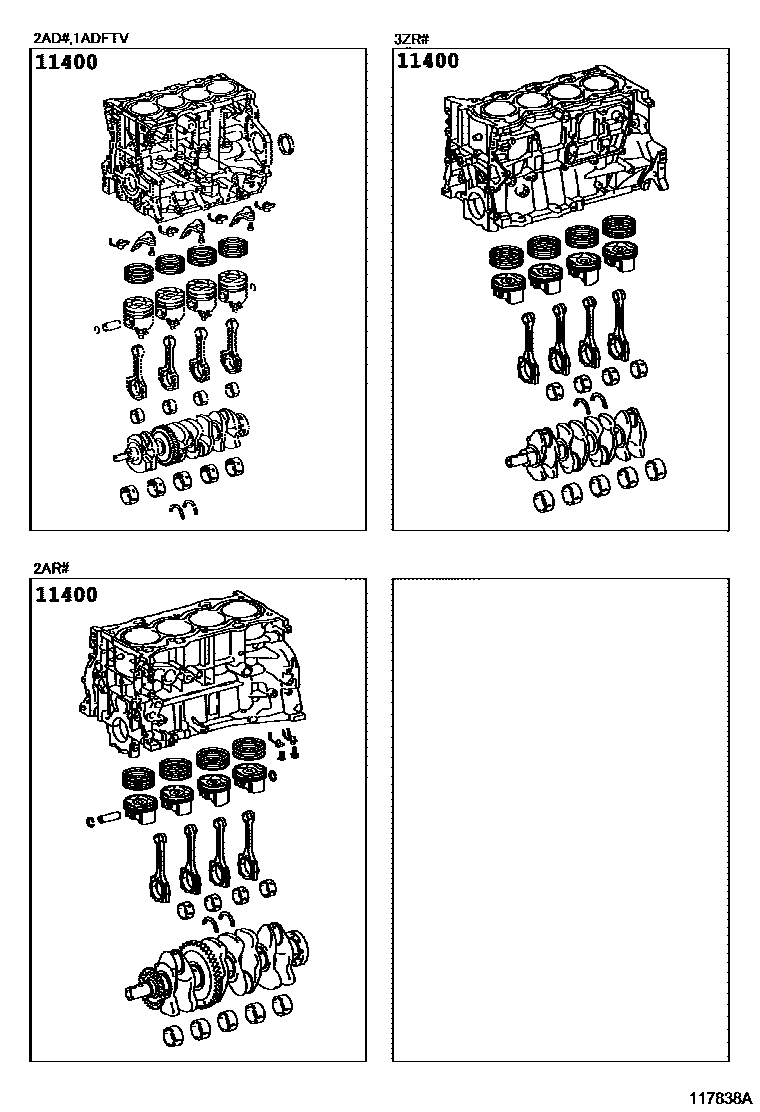 2AD#,1ADFTV

11400

3ZR#

11400

2AR#

11400

117838A