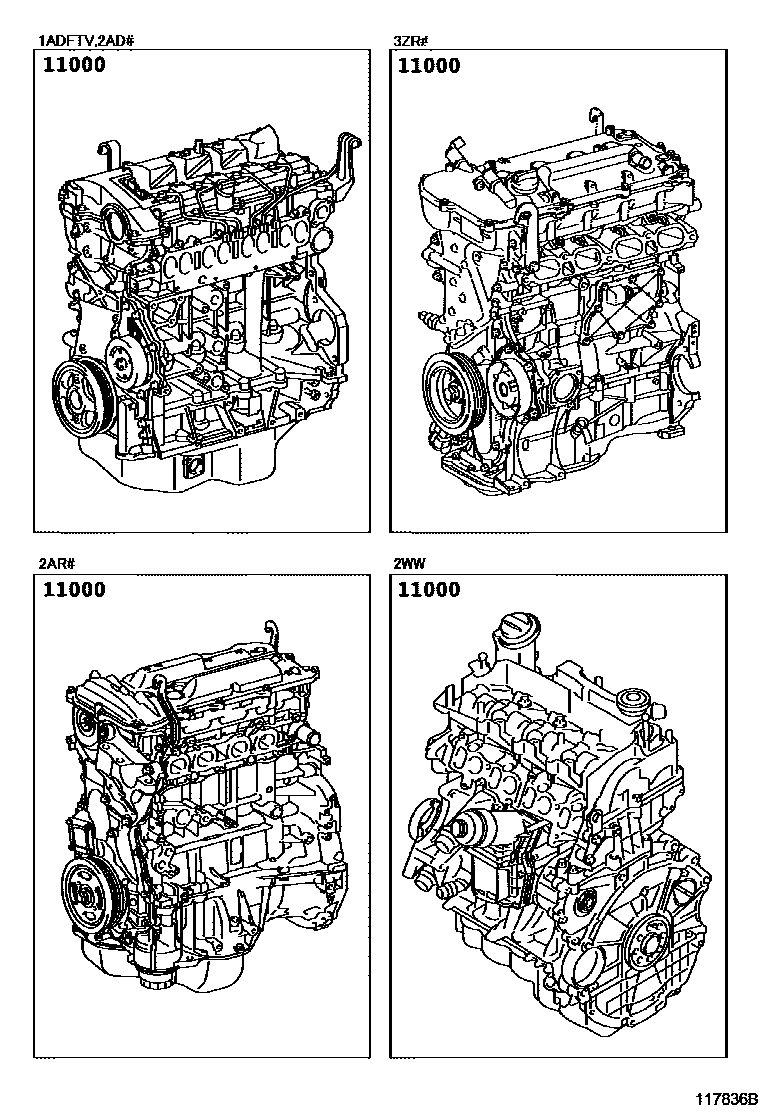 1ADFTV,2AD#

11000

3ZR#

11000

2AR#

11000

2WW

11000

117836B