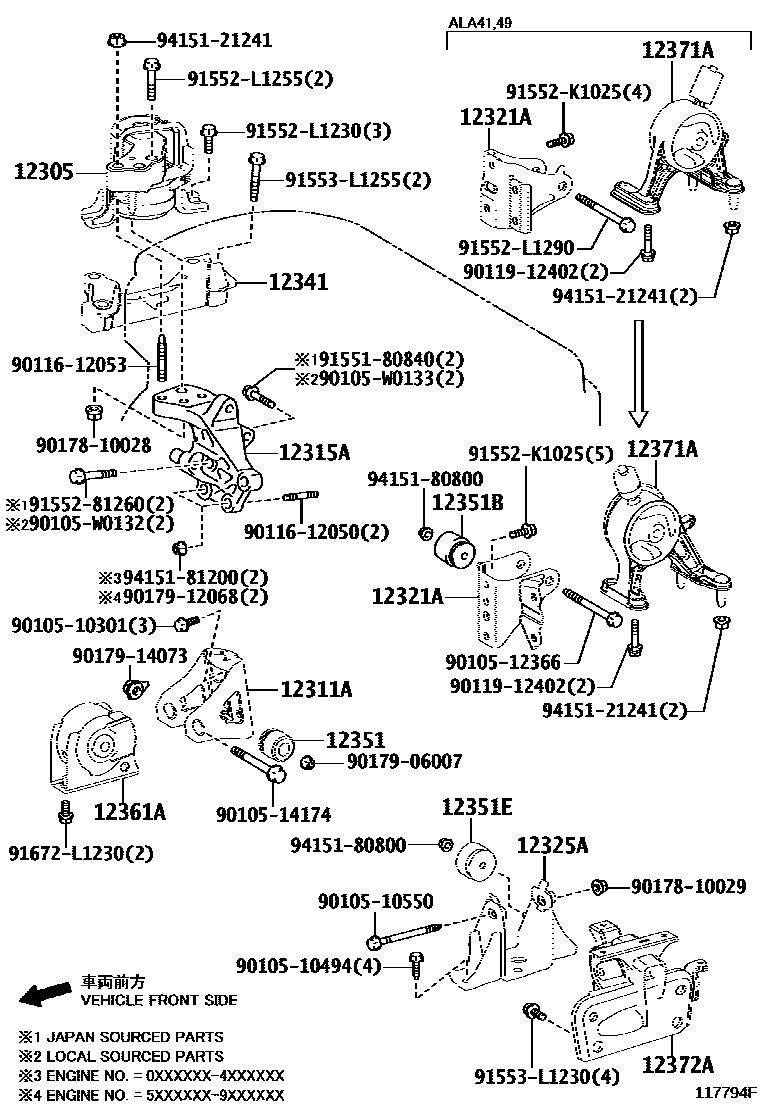 94151-21241
91552-L1255(2)
91552-L1230(3)
12305
91553-L1255(2)
12341
90116-12053
※1 91551-80840(2)
※2 90105-W0133(2)
90178-10028
12315A
※1 91552-81260(2)
※2 90105-W0132(2)
90116-12050(2)
※3 94151-81200(2)
※4 90179-12068(2)
90105-10301(3)
90179-14073
12311A
12351
90179-06007
12361A
90105-14174
91672-L1230(2)

ALA41,49
12371A
91552-K1025(4)
12321A
91552-L1290
90119-12402(2)
94151-21241(2)

91552-K1025(5)
12371A
94151-80800
12351B
12321A
90105-12366
90119-12402(2)
94151-21241(2)

12351E
94151-80800
12325A
90178-10029
90105-10550
90105-10494(4)
91553-L1230(4)
12372A

車両前方
VEHICLE FRONT SIDE

※1 JAPAN SOURCED PARTS
※2 LOCAL SOURCED PARTS
※3 ENGINE NO. = 0XXXXXX-4XXXXXX
※4 ENGINE NO. = 5XXXXXX-9XXXXXX

117794F