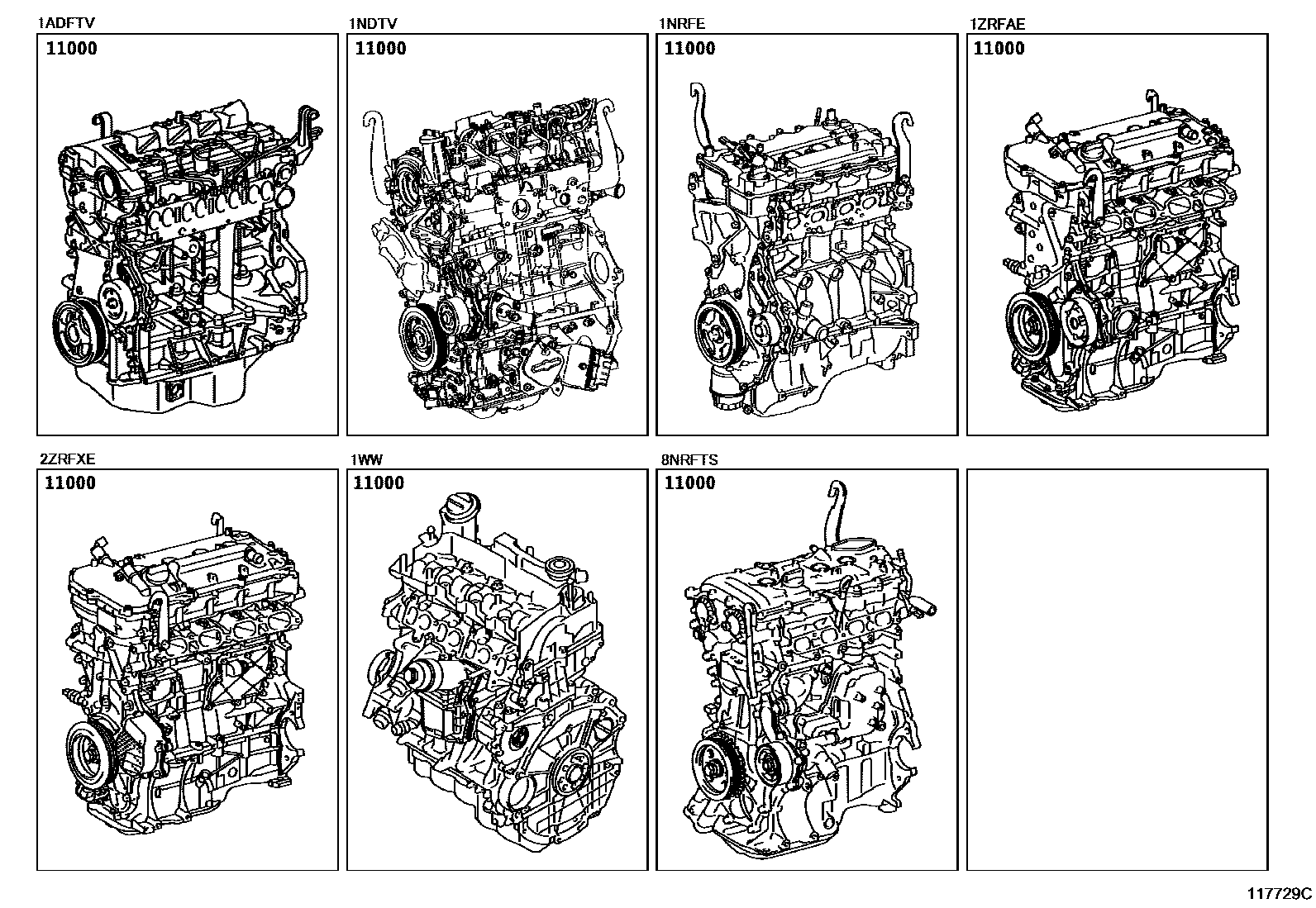 1ADFTV
11000

1NDTV
11000

1NRFE
11000

1ZRFAE
11000

2ZRFXE
11000

1WW
11000

8NRFTS
11000

117729C