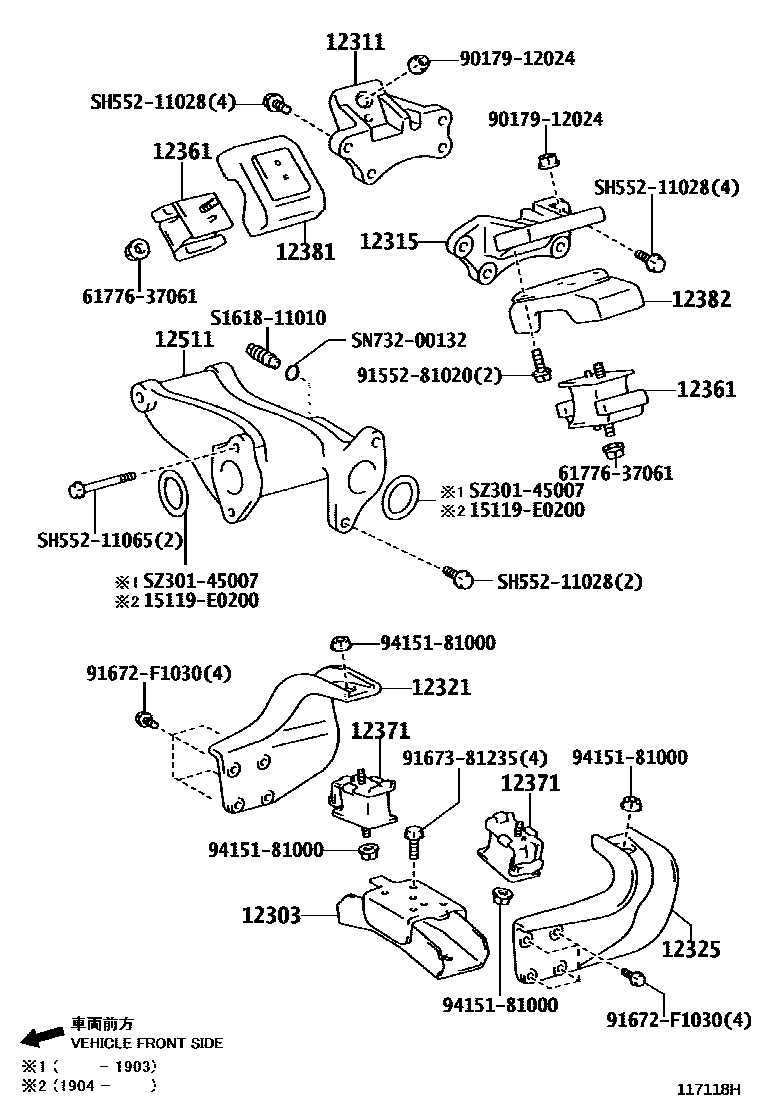 12311
90179-12024
SH552-11028(4)
90179-12024
12361
SH552-11028(4)
12381
12315
61776-37061
12382
S1618-11010
12511
SN732-00132
91552-81020(2)
12361
61776-37061
※1 SZ301-45007
※2 15119-E0200
SH552-11065(2)
※1 SZ301-45007
※2 15119-E0200
SH552-11028(2)
94151-81000
91672-F1030(4)
12321
12371
91673-81235(4)
94151-81000
12371
94151-81000
12303
12325
94151-81000
91672-F1030(4)
車両前方
VEHICLE FRONT SIDE
※1 (     - 1903)
※2 (1904 -     )
117118H