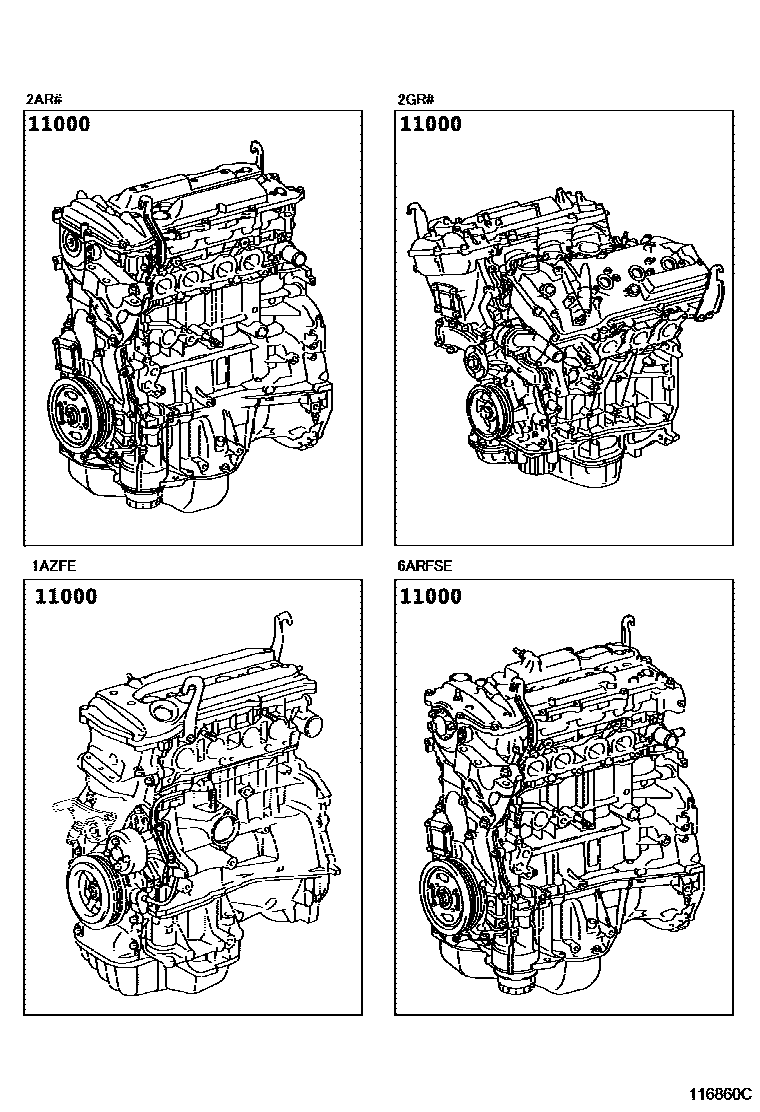 2AR#

11000

2GR#

11000

1AZFE

11000

6ARFSE

11000

116860C