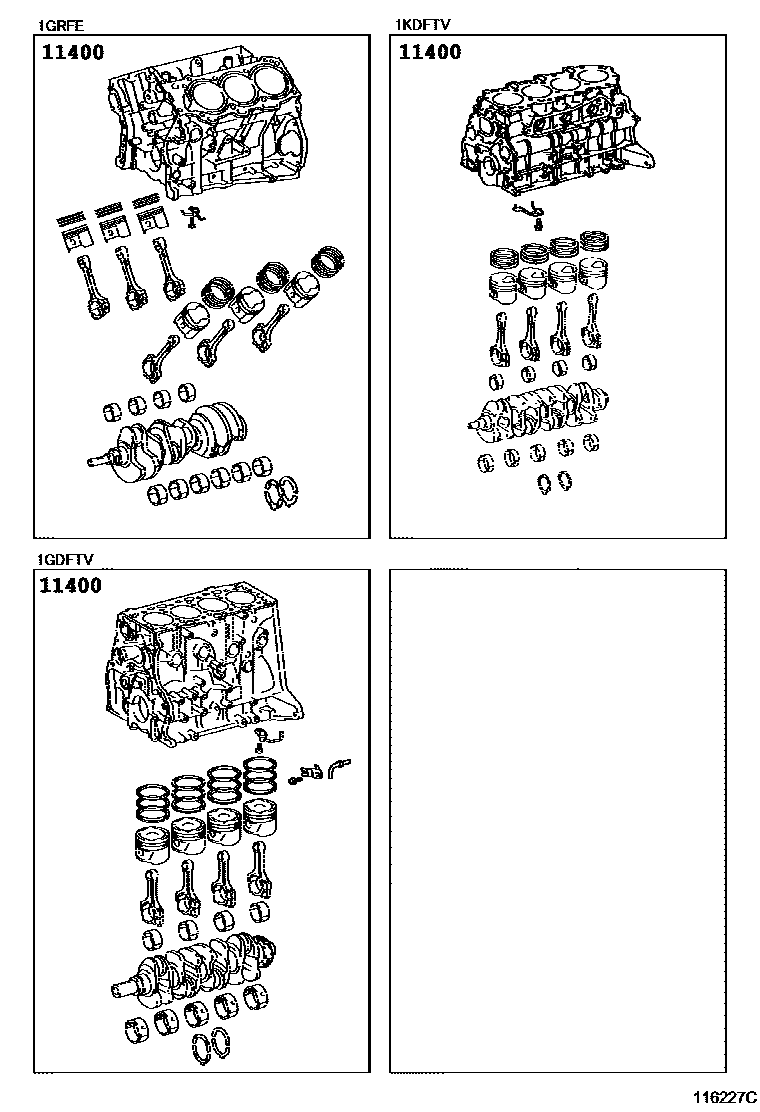 1GRFE

11400

1KDFTV

11400

1GDFTV

11400

116227C