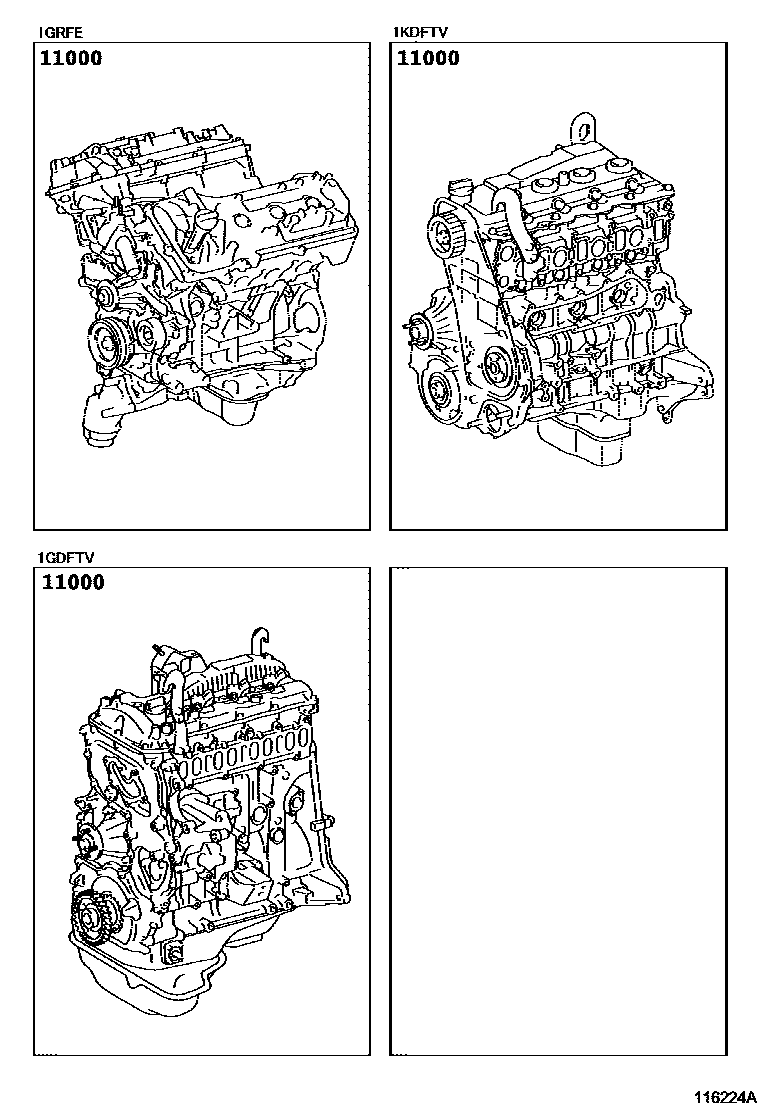 1GRFE
11000

1KDFTV
11000

1GDFTV
11000

116224A