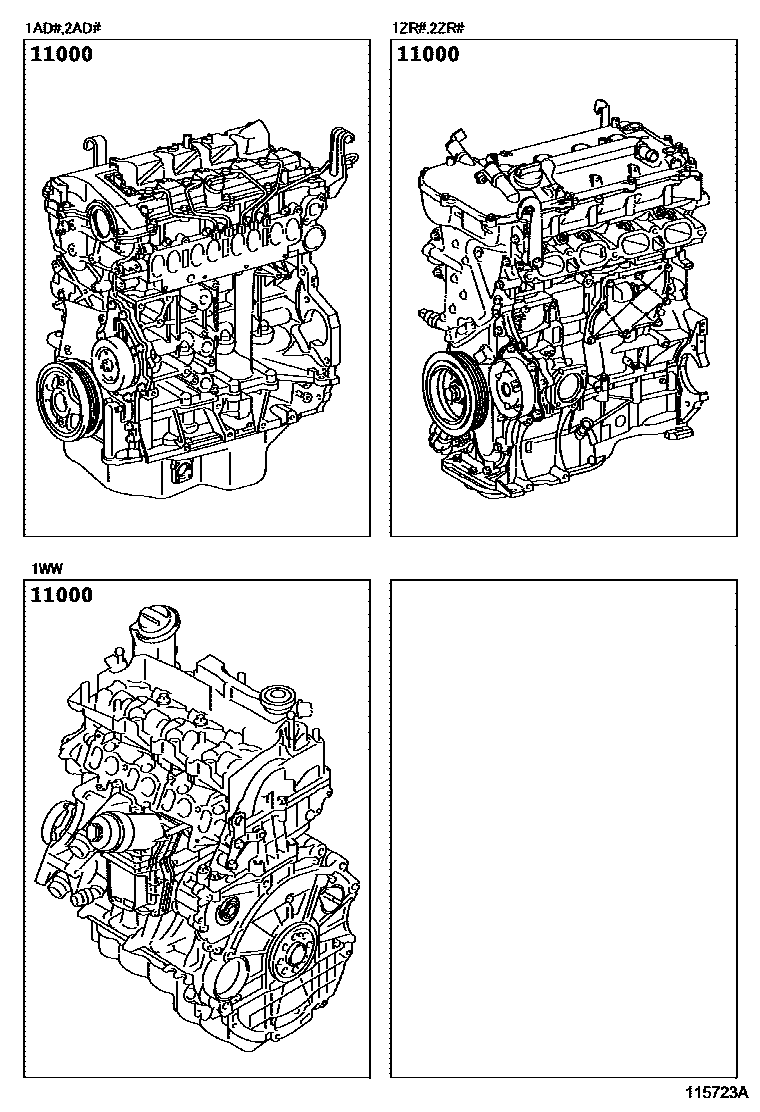 1AD#,2AD#

11000

1ZR#,2ZR#

11000

1WW

11000

115723A