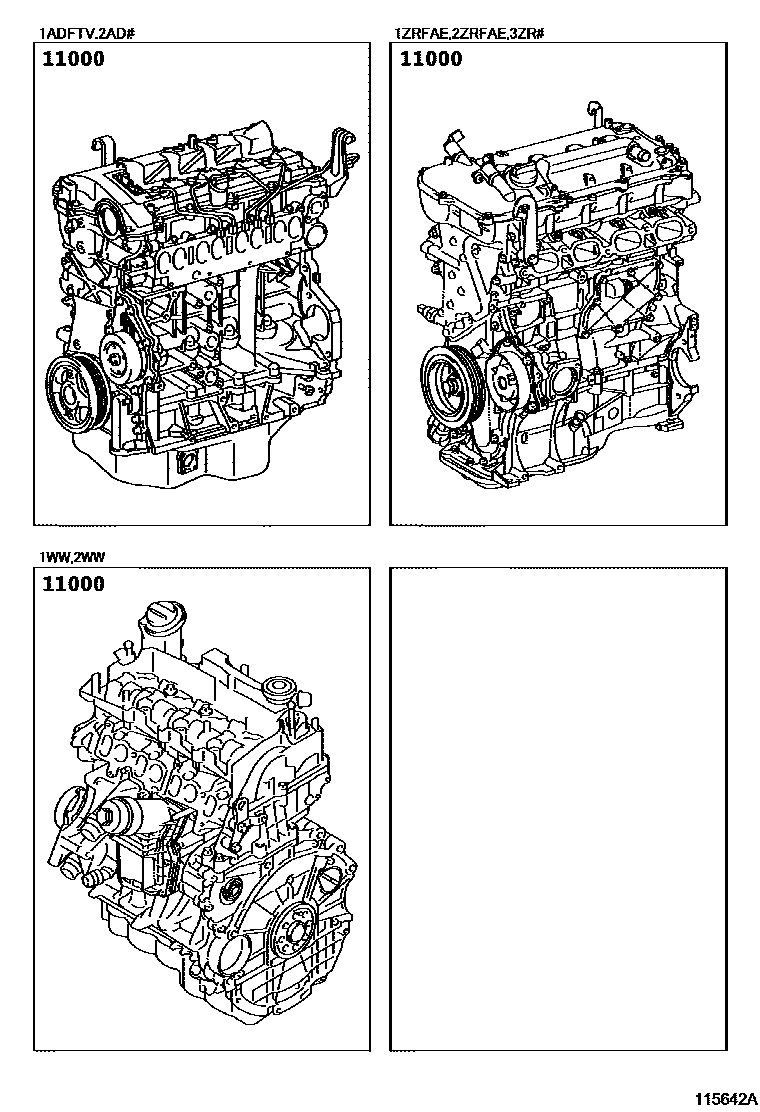 1ADFTV,2AD#

11000

1ZRFAE,2ZRFAE,3ZR#

11000

1WW,2WW

11000

115642A