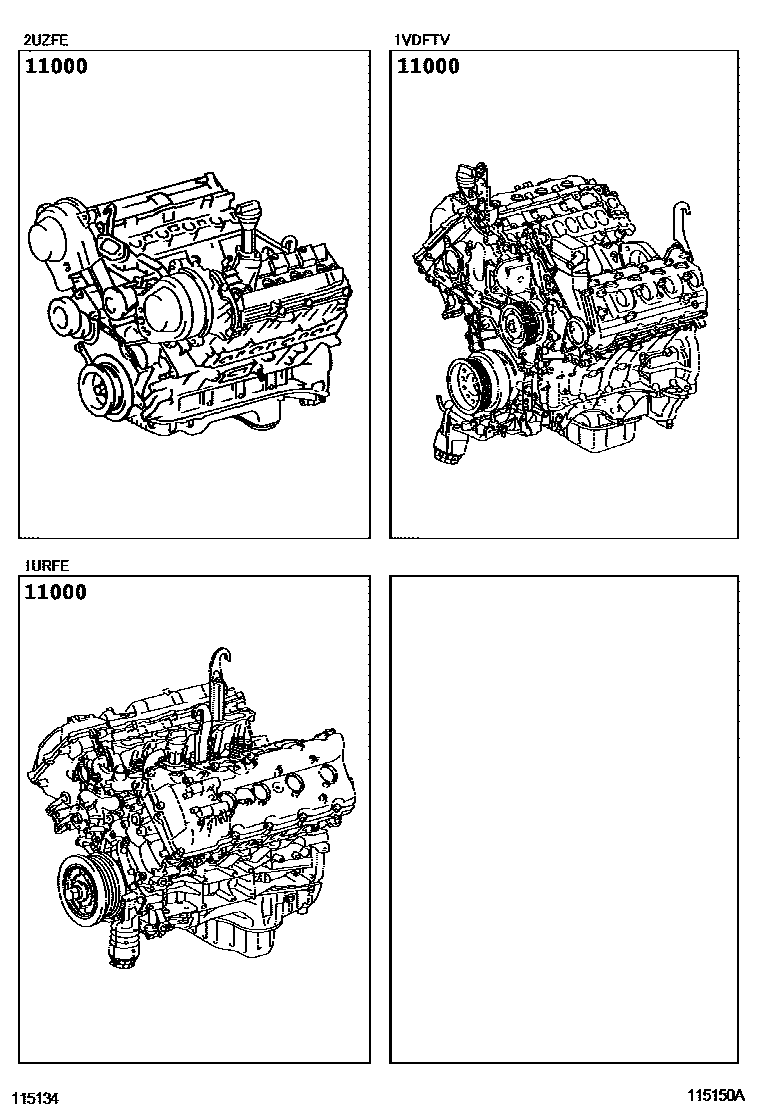 2UZFE

11000

1VDFTV

11000

1URFE

11000

115134

115150A