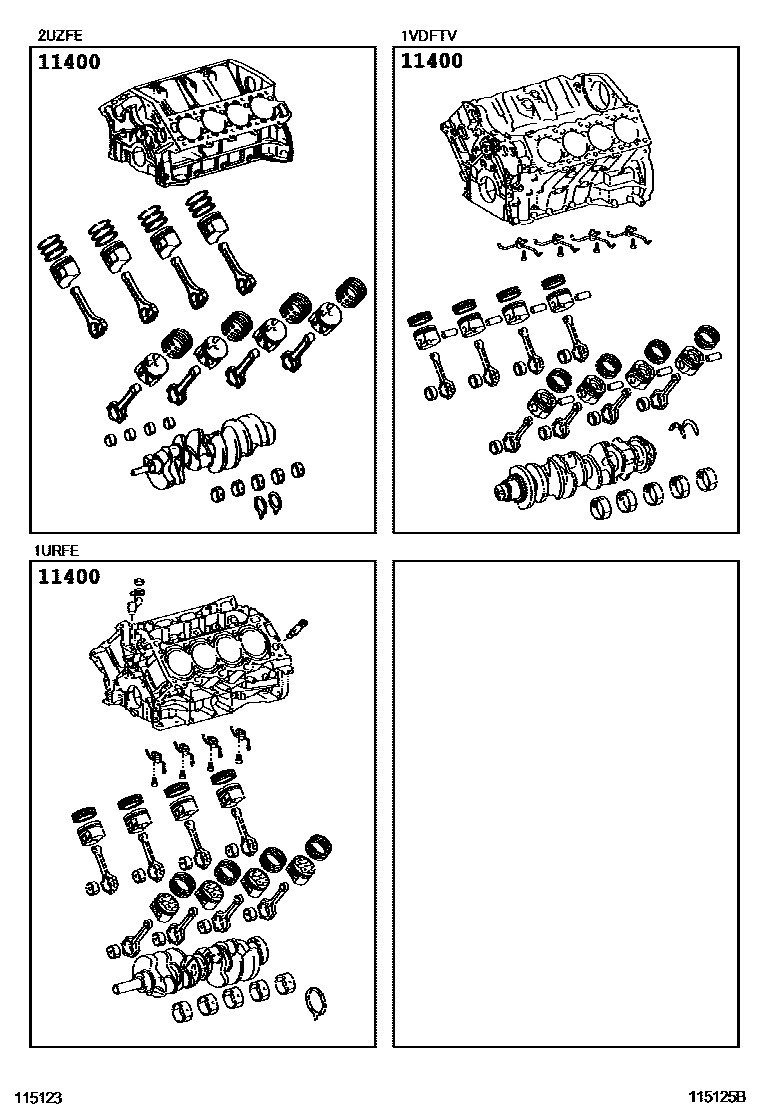 2UZFE

11400

1VDFTV

11400

1URFE

11400

115123

115125B