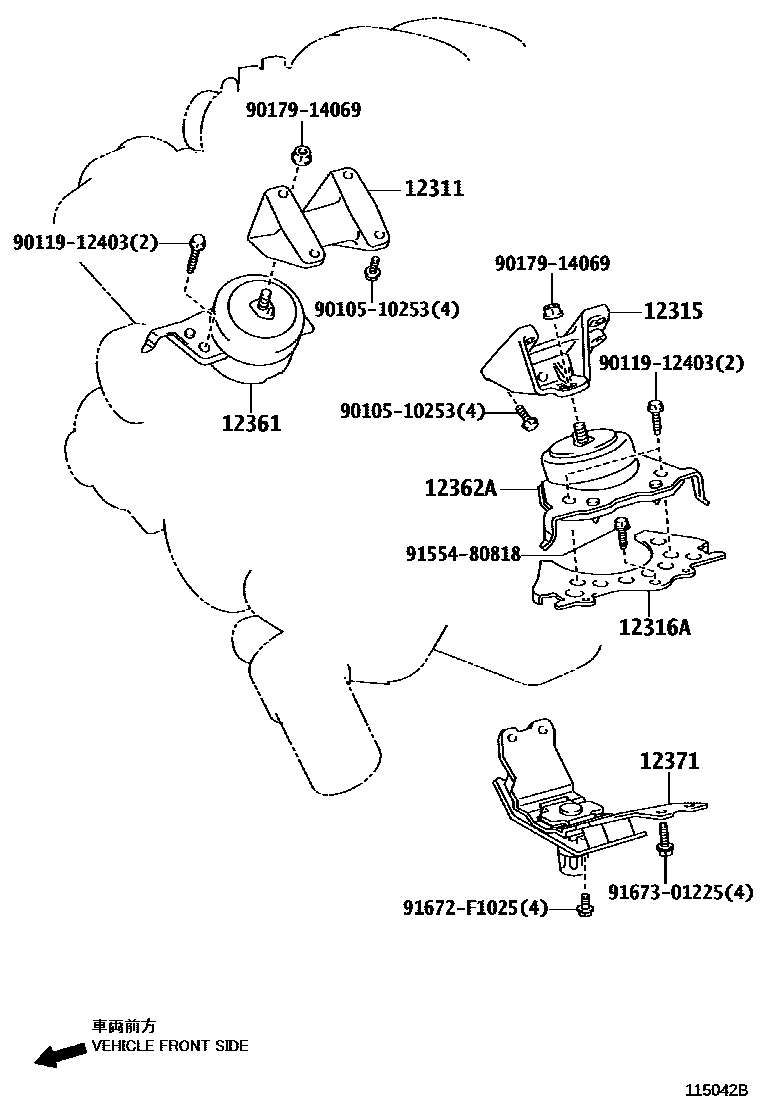 90179-14069
12311
90119-12403(2)
90105-10253(4)
12361
90179-14069
12315
90119-12403(2)
90105-10253(4)
12362A
91554-80818
12316A
12371
91673-01225(4)
91672-F1025(4)

車両前方
VEHICLE FRONT SIDE

115042B