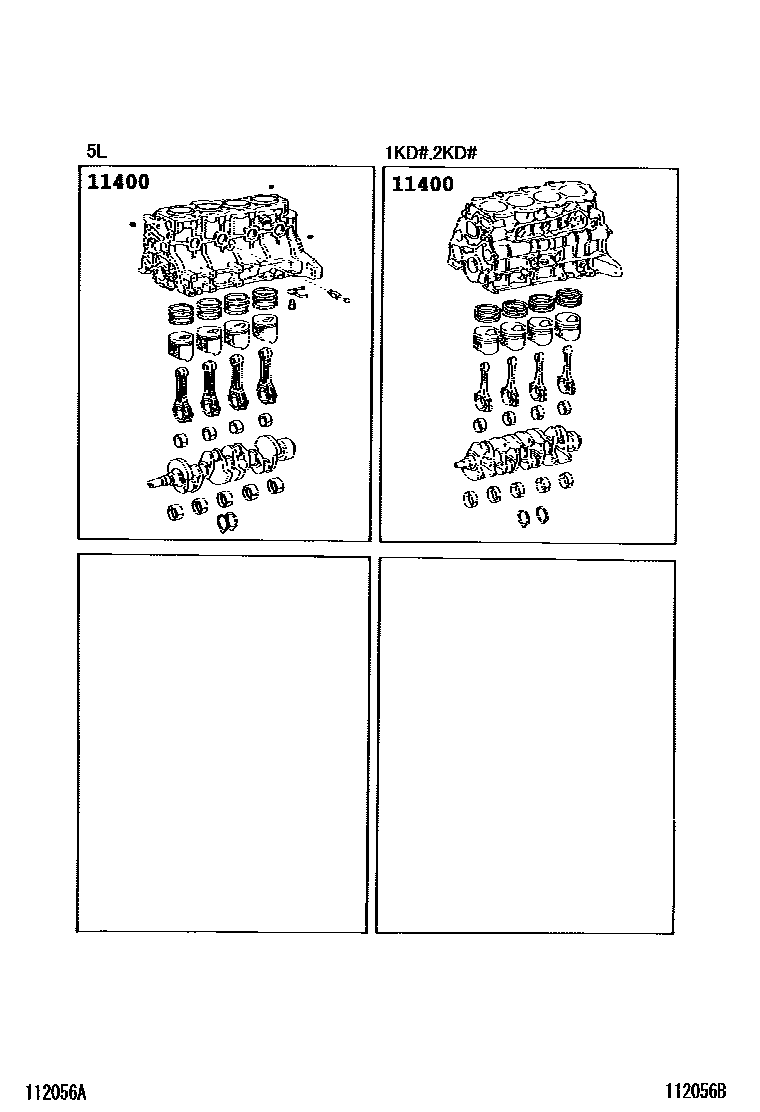 5L

11400

1KD#.2KD#

11400

112056A

112056B