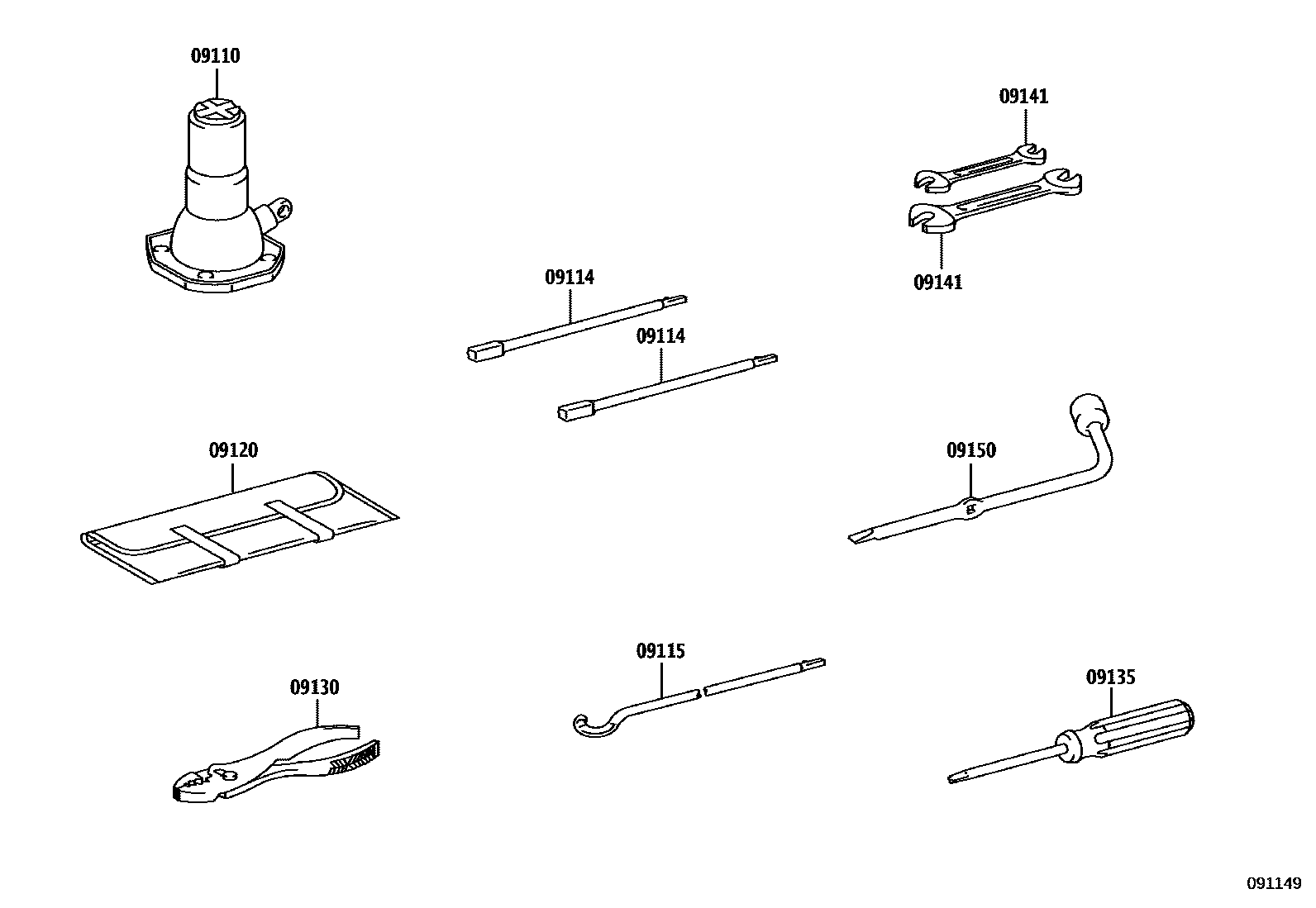 09110

09141

09141

09114

09114

09120

09150

09115

09130

09135

091149