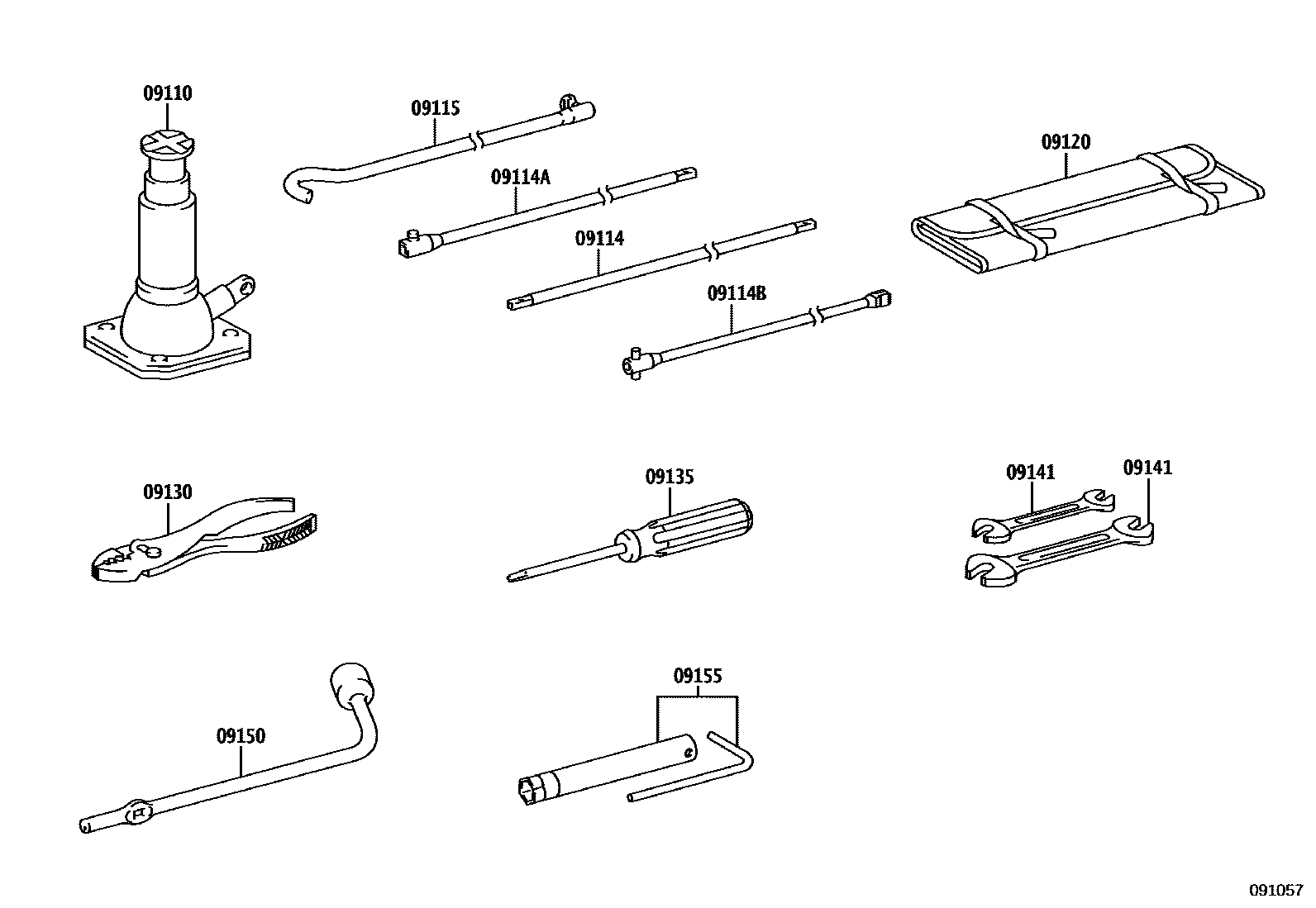 09110

09115

09114A

09114

09114B

09120

09130

09135

09141

09141

09150

09155

091057