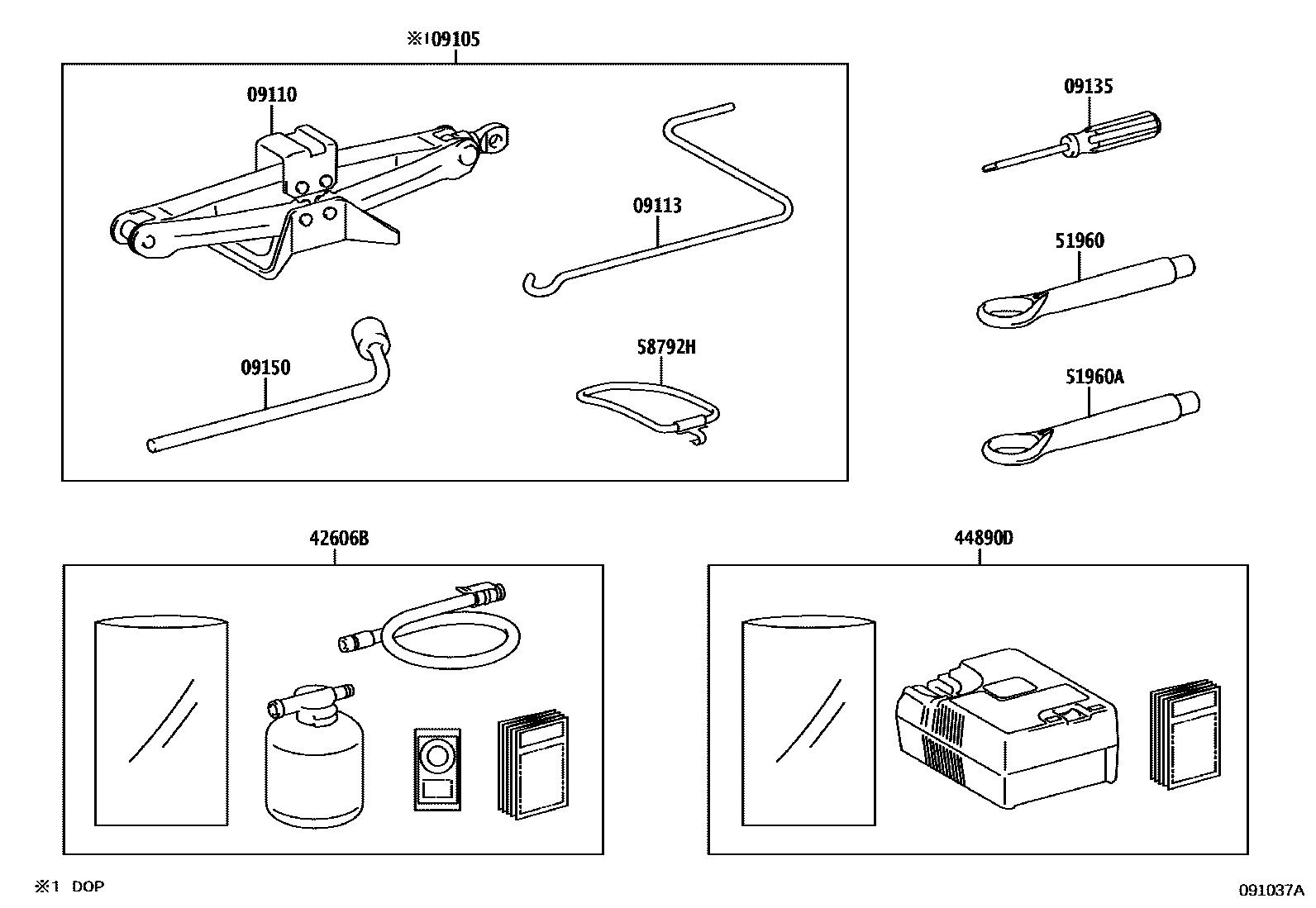 ※1 09105

09110

09113

09150

58792H

09135

51960

51960A

42606B

44890D

※1 DOP

091037A