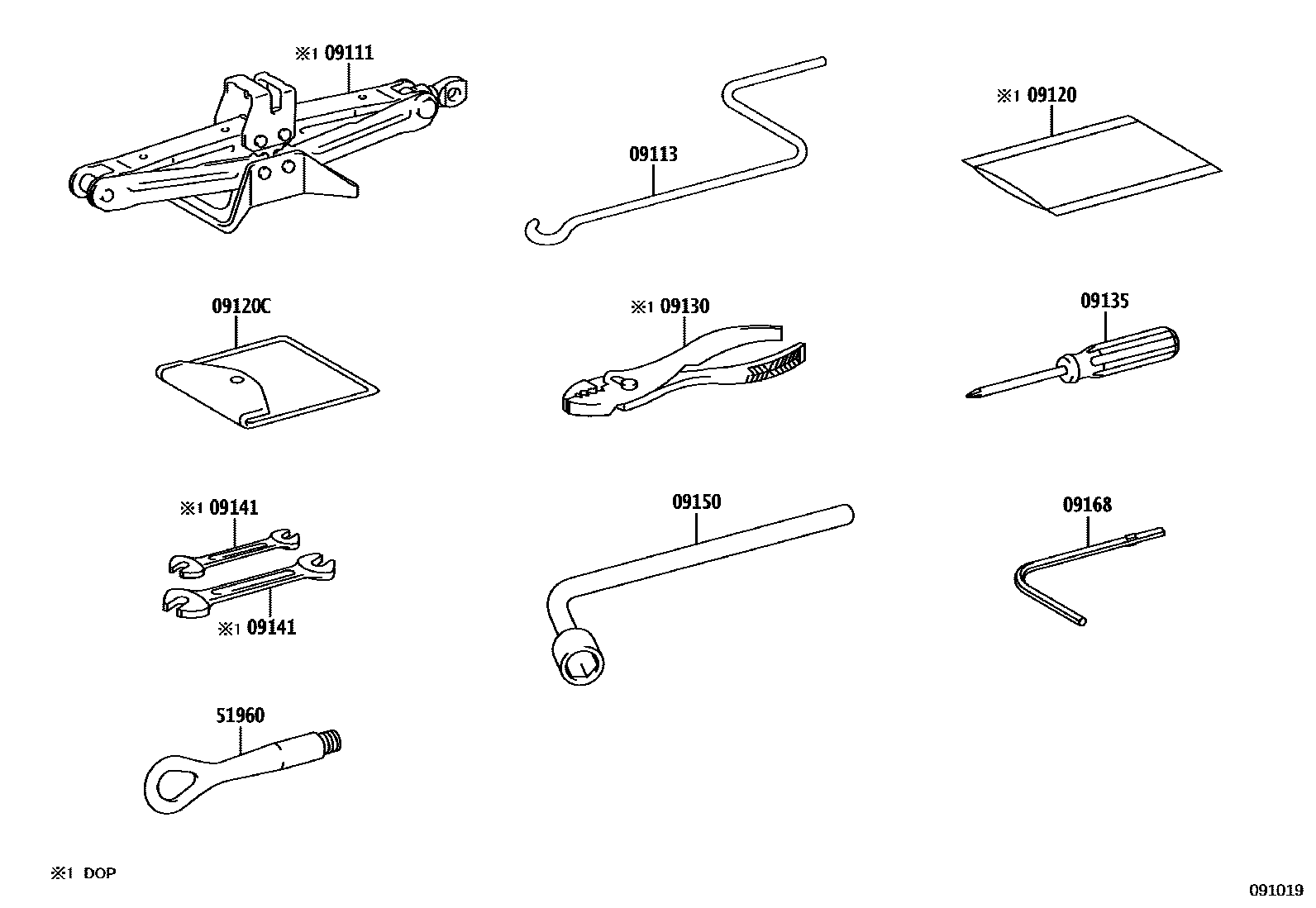 ※1 09111

09113

※1 09120

09120C

※1 09130

09135

※1 09141

※1 09141

09150

09168

51960

※1 DOP

091019