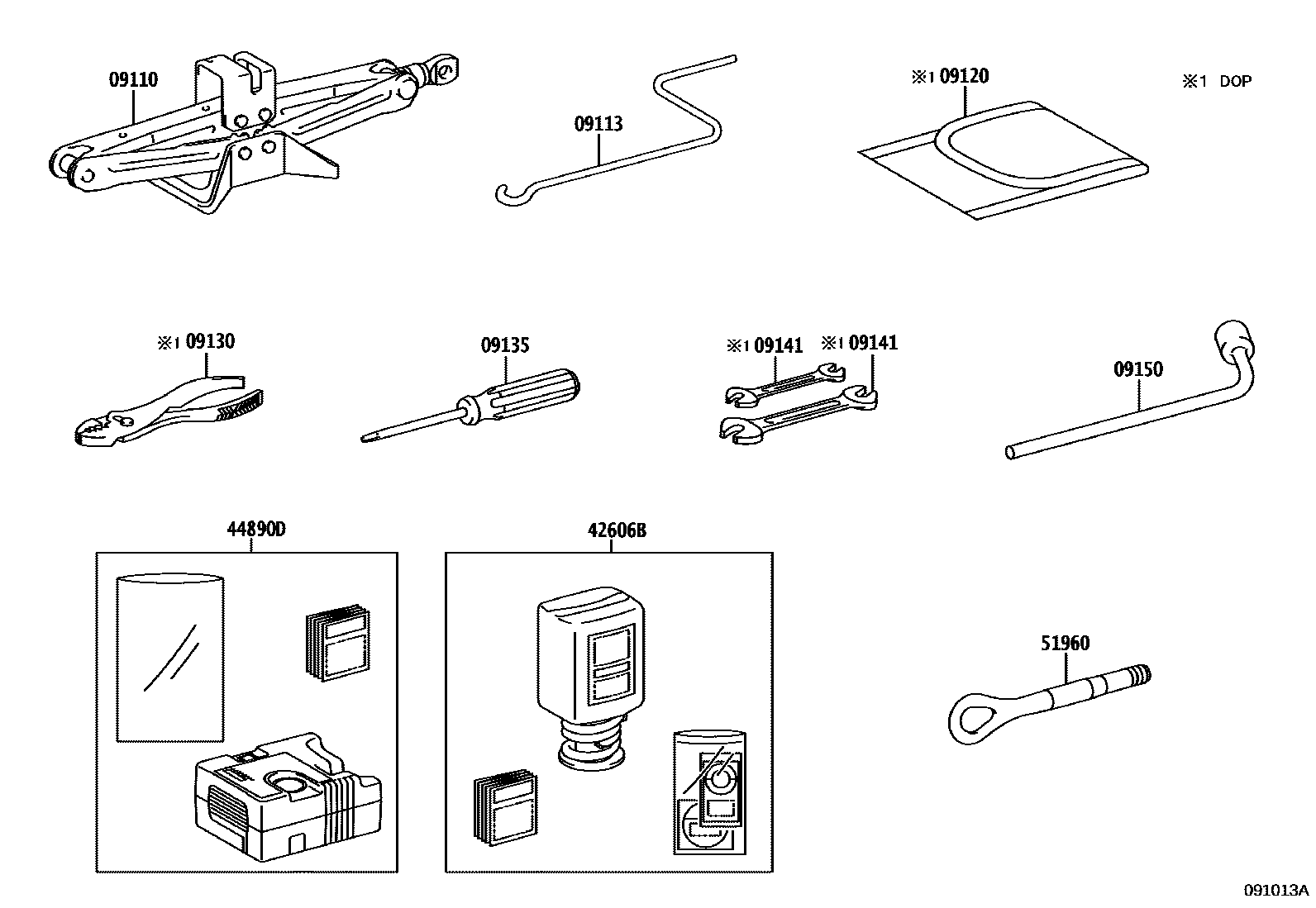 09110

09113

※1 09120

※1 DOP

※1 09130

09135

※1 09141

※1 09141

09150

44890D

42606B

51960

091013A