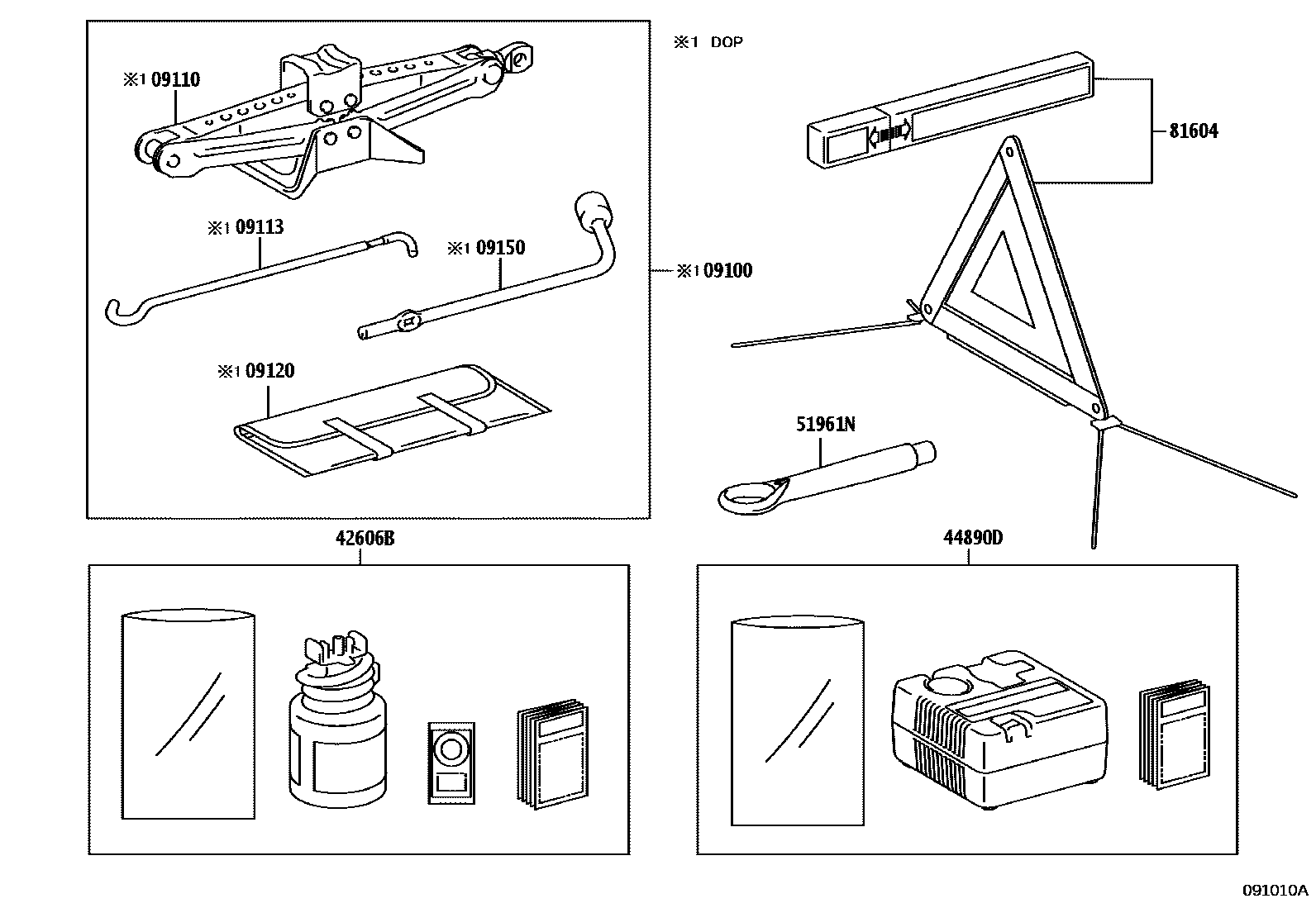 ※1 DOP

※1 09110

※1 09113

※1 09150

※1 09100

※1 09120

81604

51961N

42606B

44890D

091010A