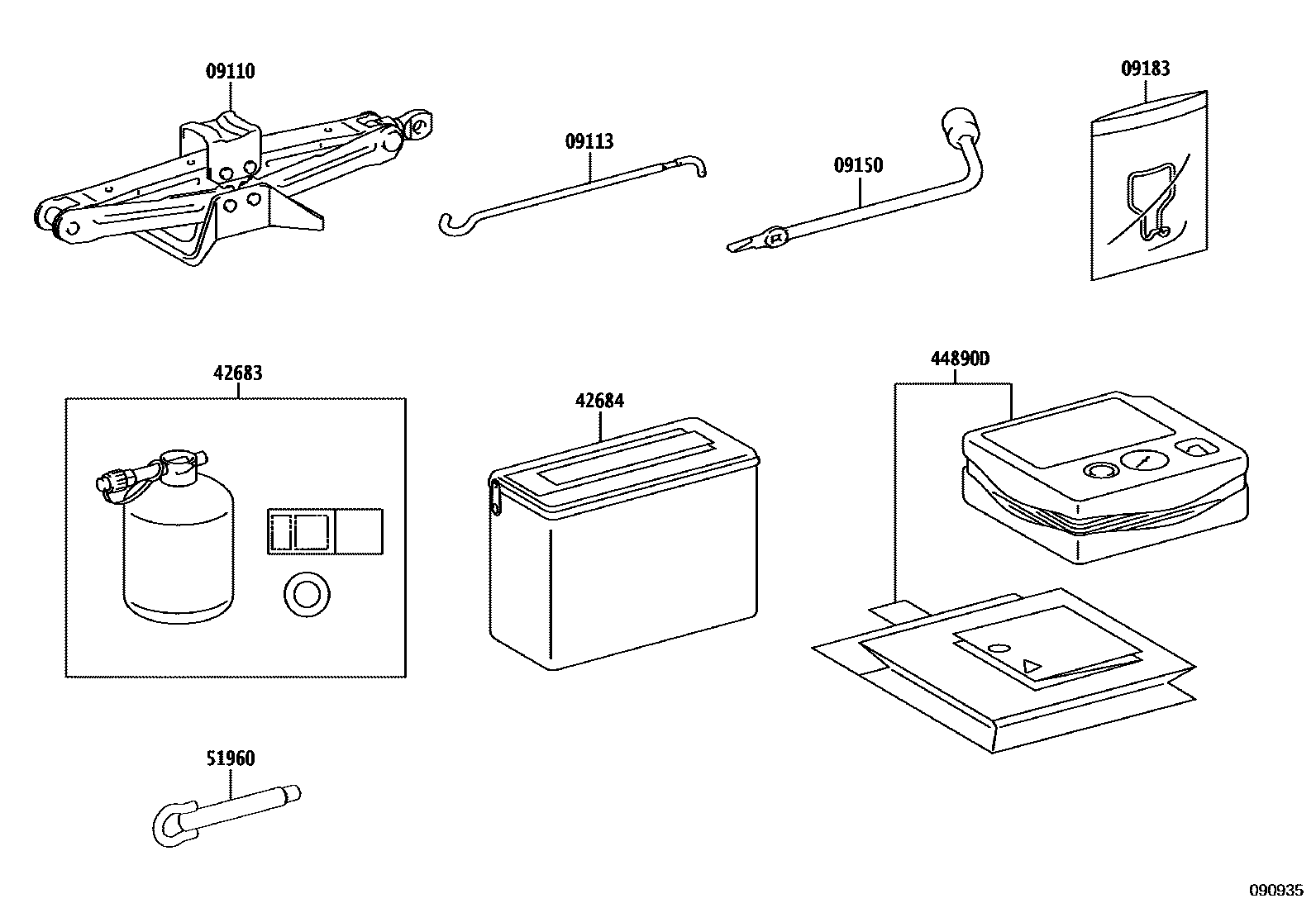 09110

09113

09150

09183

42683

42684

44890D

51960

090935