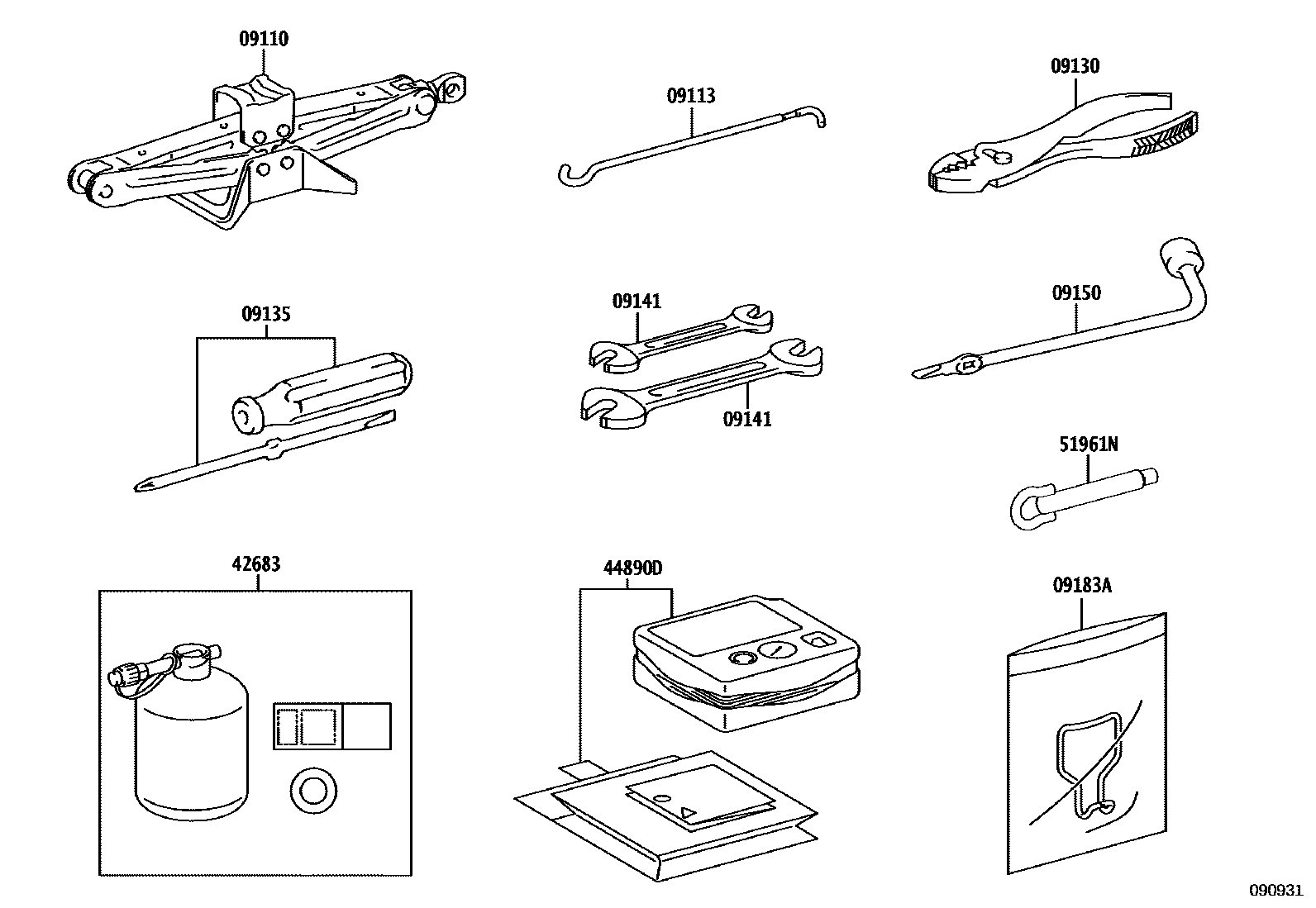 09110
09113
09130
09135
09141
09141
09150
51961N
42683
44890D
09183A
090931