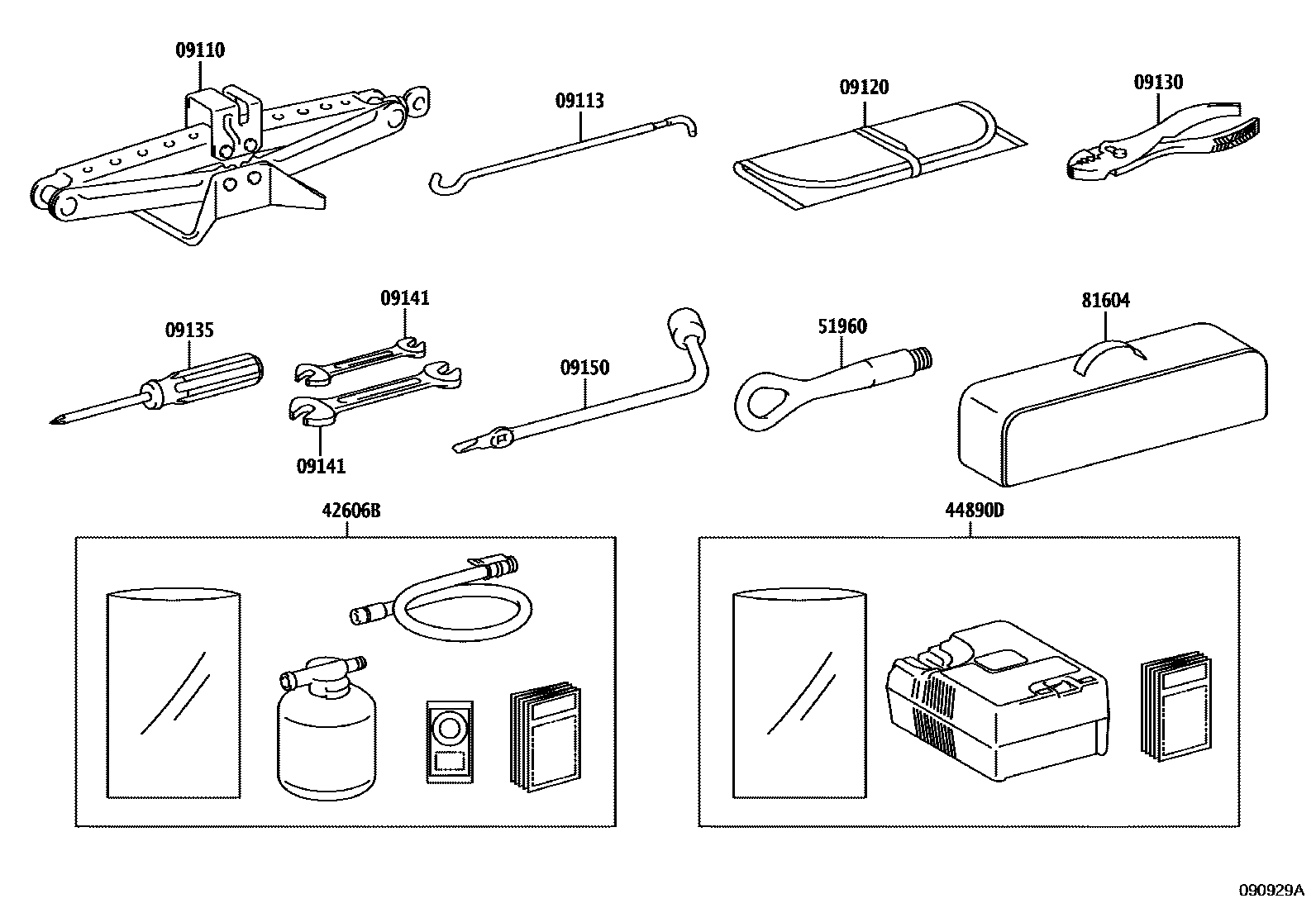 09110
09113
09120
09130
09135
09141
09141
09150
51960
81604
42606B
44890D
090929A