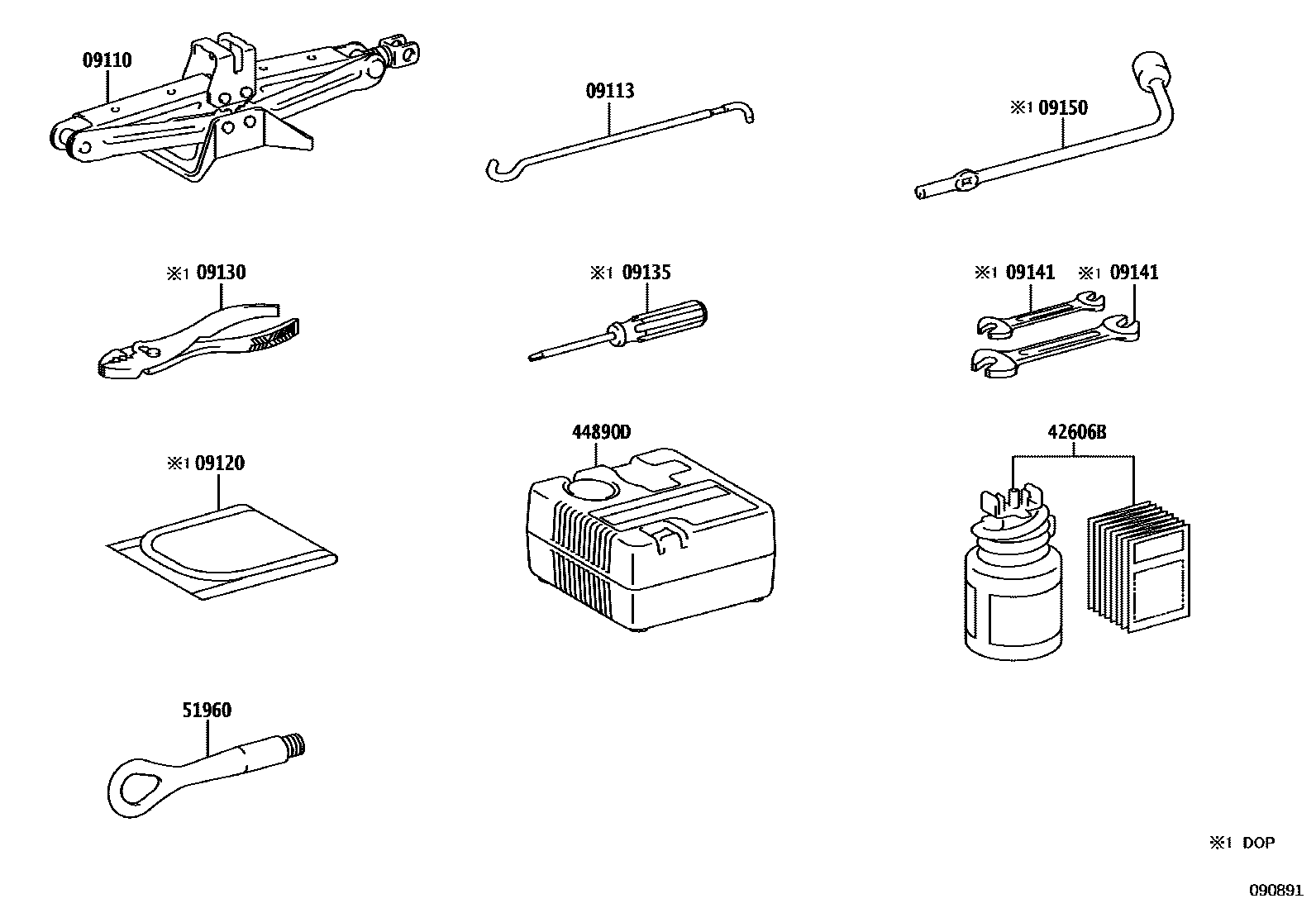 09110

09113

※1 09150

※1 09130

※1 09135

※1 09141 ※1 09141

※1 09120

44890D

42606B

51960

※1 DOP

090891