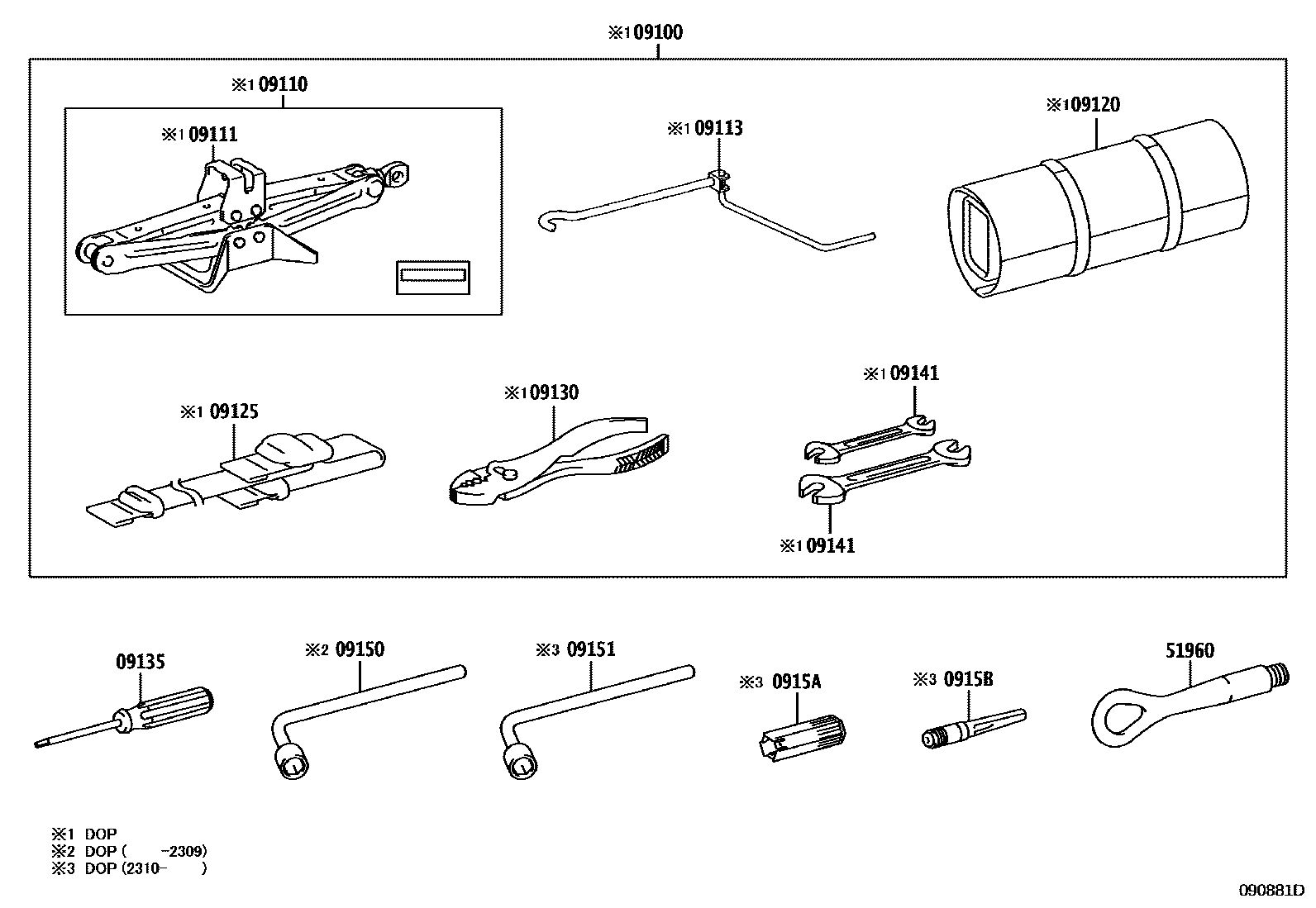 ※1 09100

※1 09110

※1 09111

※1 09113

※1 09120

※1 09125

※1 09130

※1 09141

※1 09141

09135

※2 09150

※3 09151

※3 0915A

※3 0915B

51960

※1 DOP
※2 DOP ( -2309)
※3 DOP (2310- )

090881D