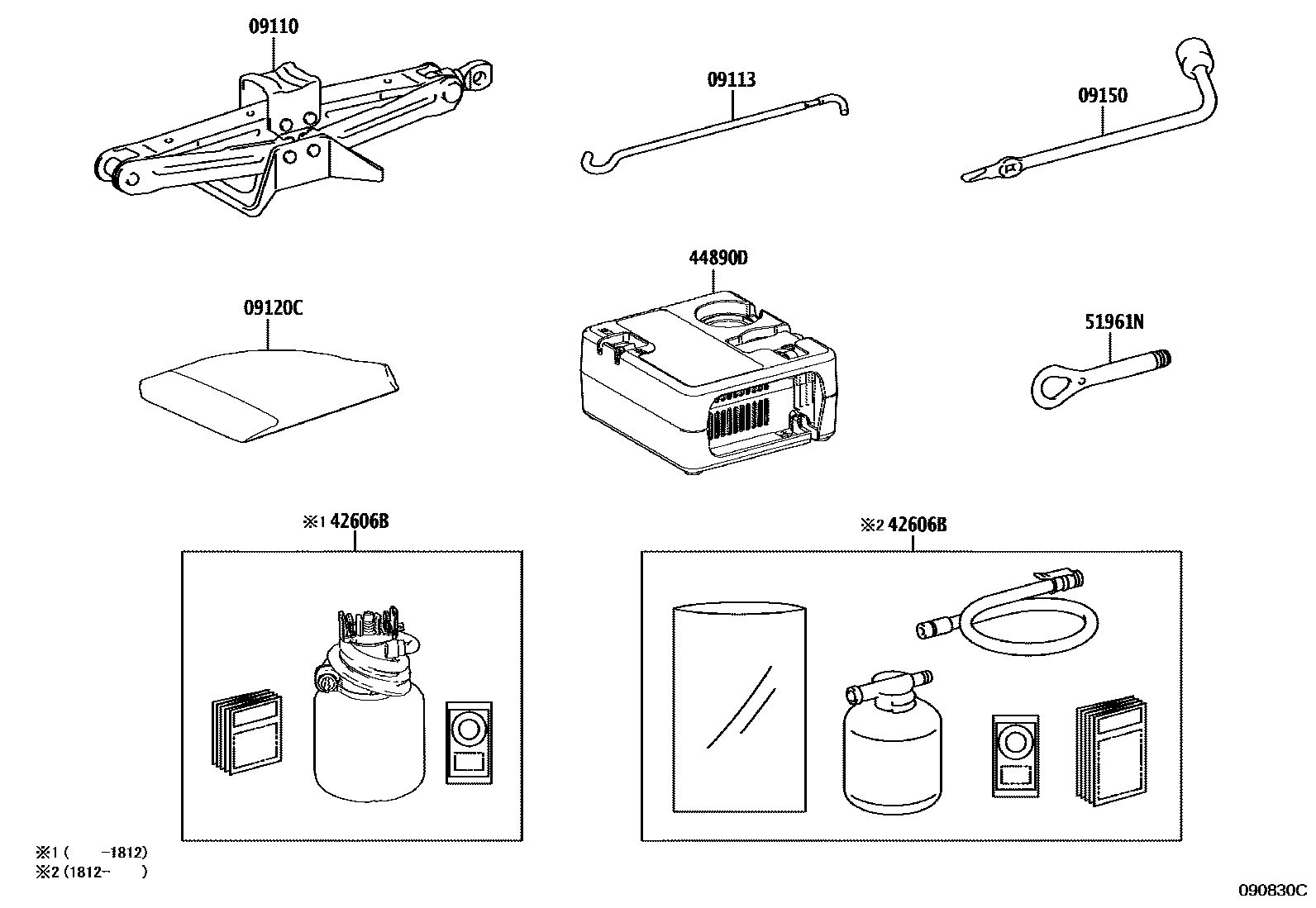 09110

09113

09150

09120C

44890D

51961N

※1 42606B

※2 42606B

※1 (　　-1812)
※2 (1812-　　)

090830C