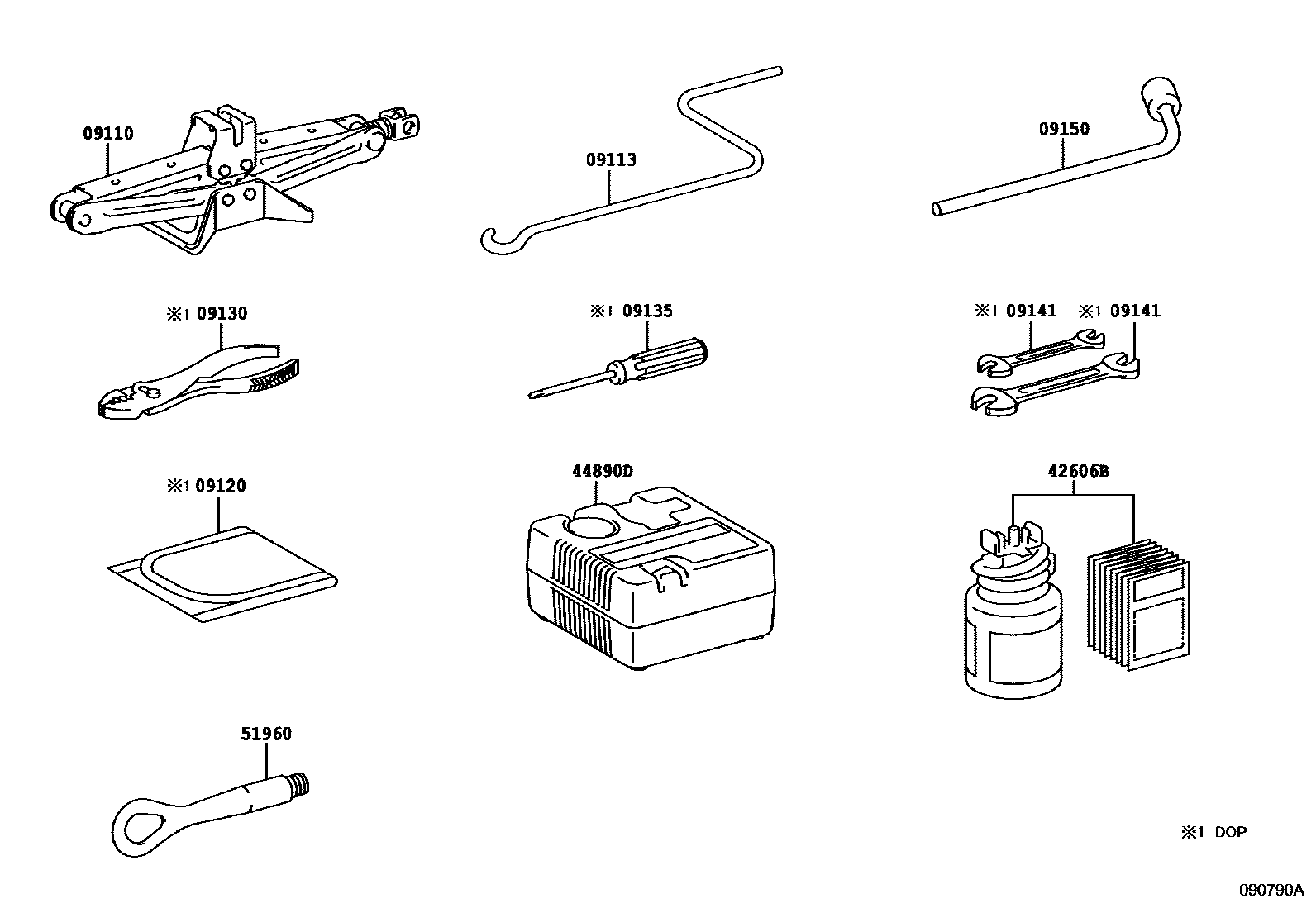 09110

09113

09150

※1 09130

※1 09135

※1 09141 ※1 09141

※1 09120

44890D

42606B

51960

※1 DOP

090790A