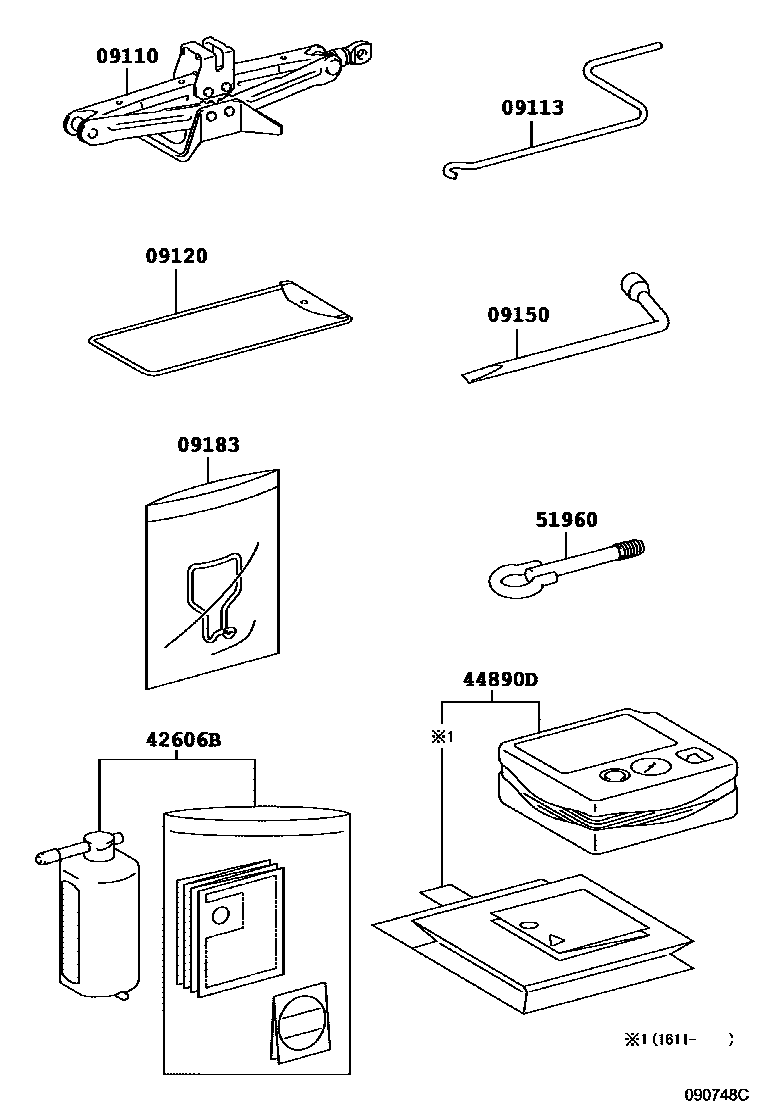 09110

09113

09120

09150

09183

51960

44890D

※1

42606B

※1 (1611-　　)

090748C